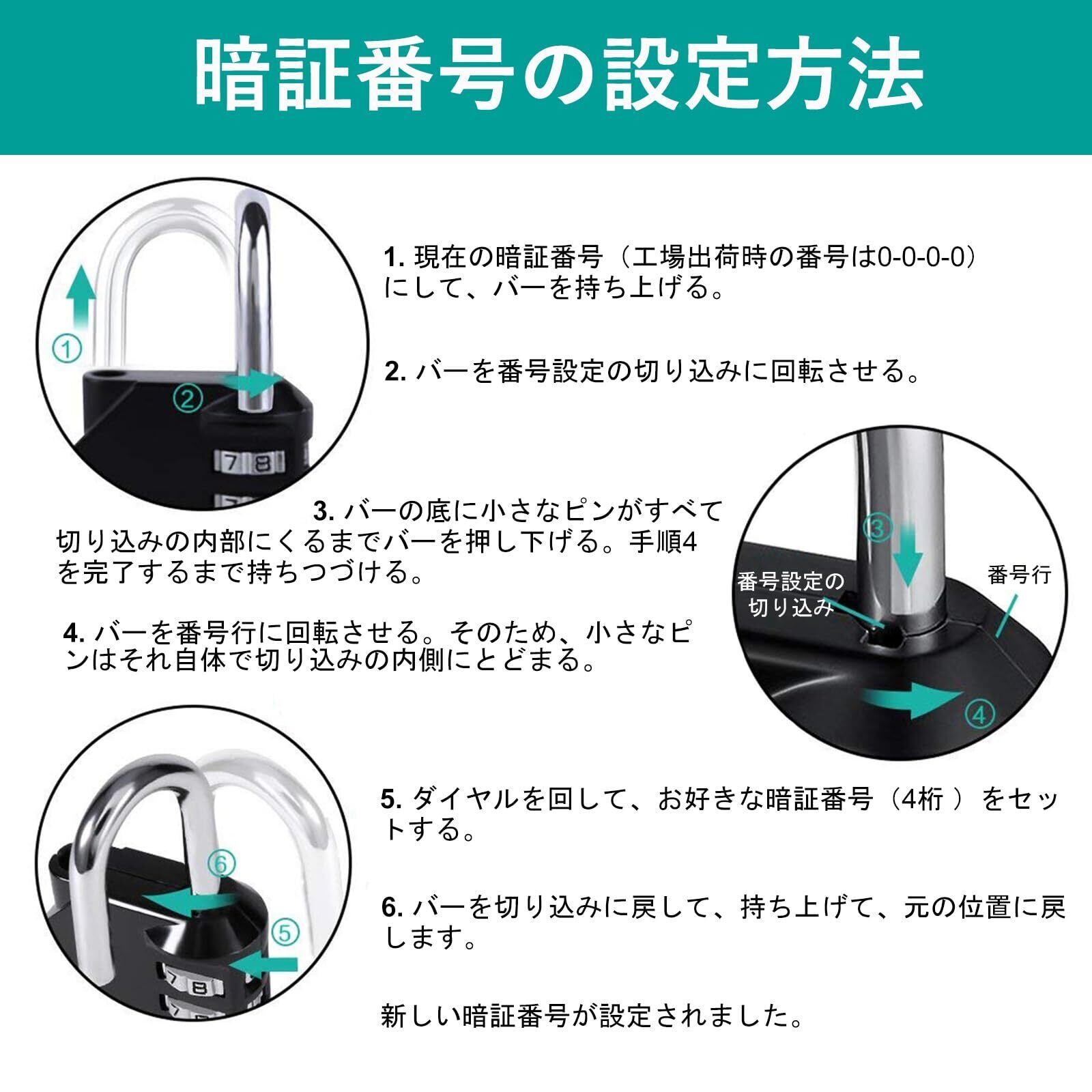 暗証番号の設定方法

①

②

7 8

1. 現在の暗証番号（工場出荷時の番号は0-0-0-0）にして、バーを持ち上げる。

2. バーを番号設定の切り込みに回転させる。

3. バーの底に小さなピンがすべて切り込みの内部にくるまでバーを押し下げる。手順4を完了するまで持ちつづける。

4. バーを番号行に回転させる。そのため、小さなピンはそれ自体で切り込みの内側にとどまる。

③

番号設定の切り込み

番号行

④

⑥

⑤

7 8

5. ダイヤルを回して、お好きな暗証番号（4桁 ）をセットする。

6. バーを切り込みに戻して、持ち上げて、元の位置に戻します。

新しい暗証番号が設定されました。