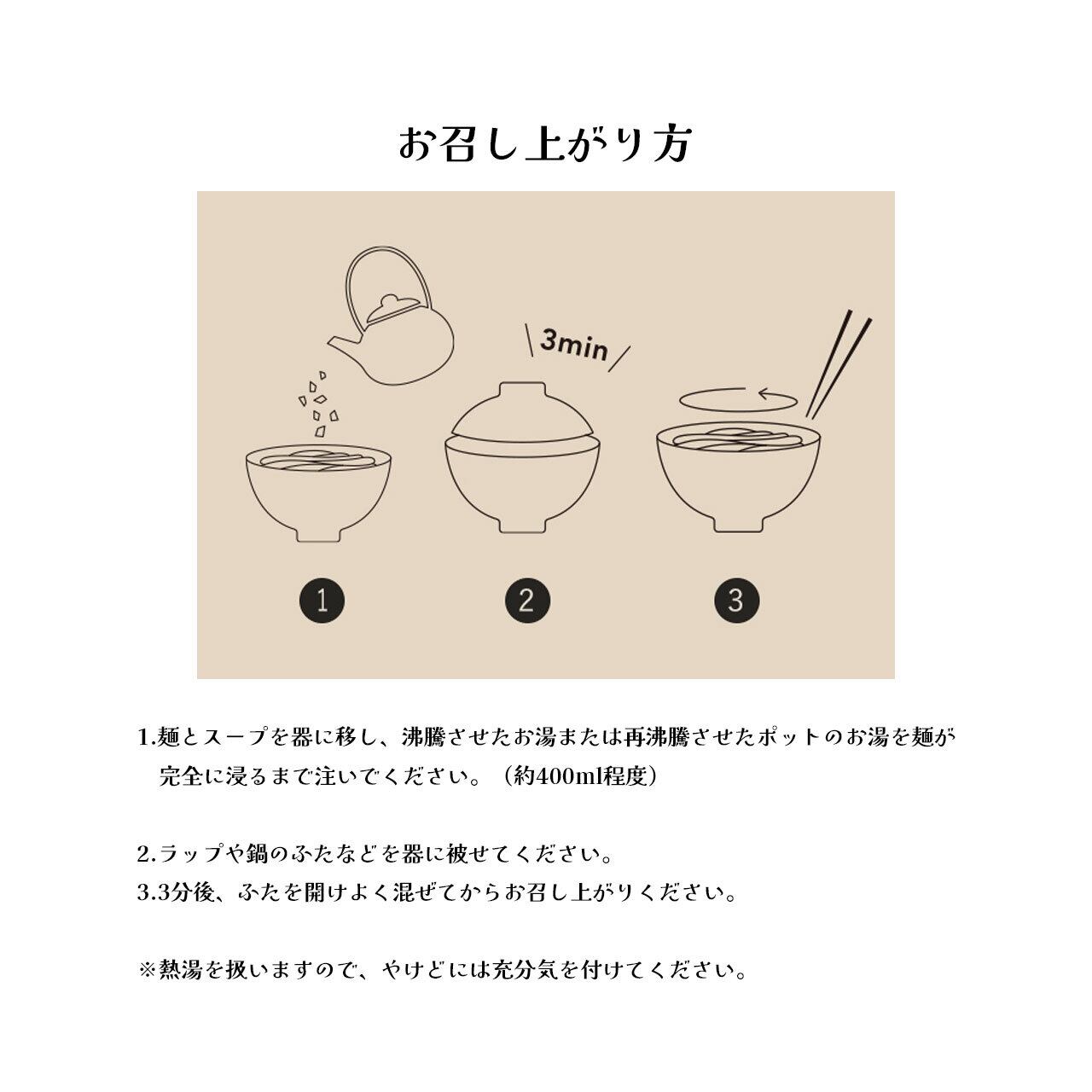 お召し上がり方

3min

1

2

3

1.麺とスープを器に移し、沸騰させたお湯または再沸騰させたポットのお湯を麺が完全に浸るまで注いでください。（約400ml程度）

2.ラップや鍋のふたなどを器に被せてください。
3.3分後、ふたを開けよく混ぜてからお召し上がりください。

※熱湯を扱いますので、やけどには充分気を付けてください。