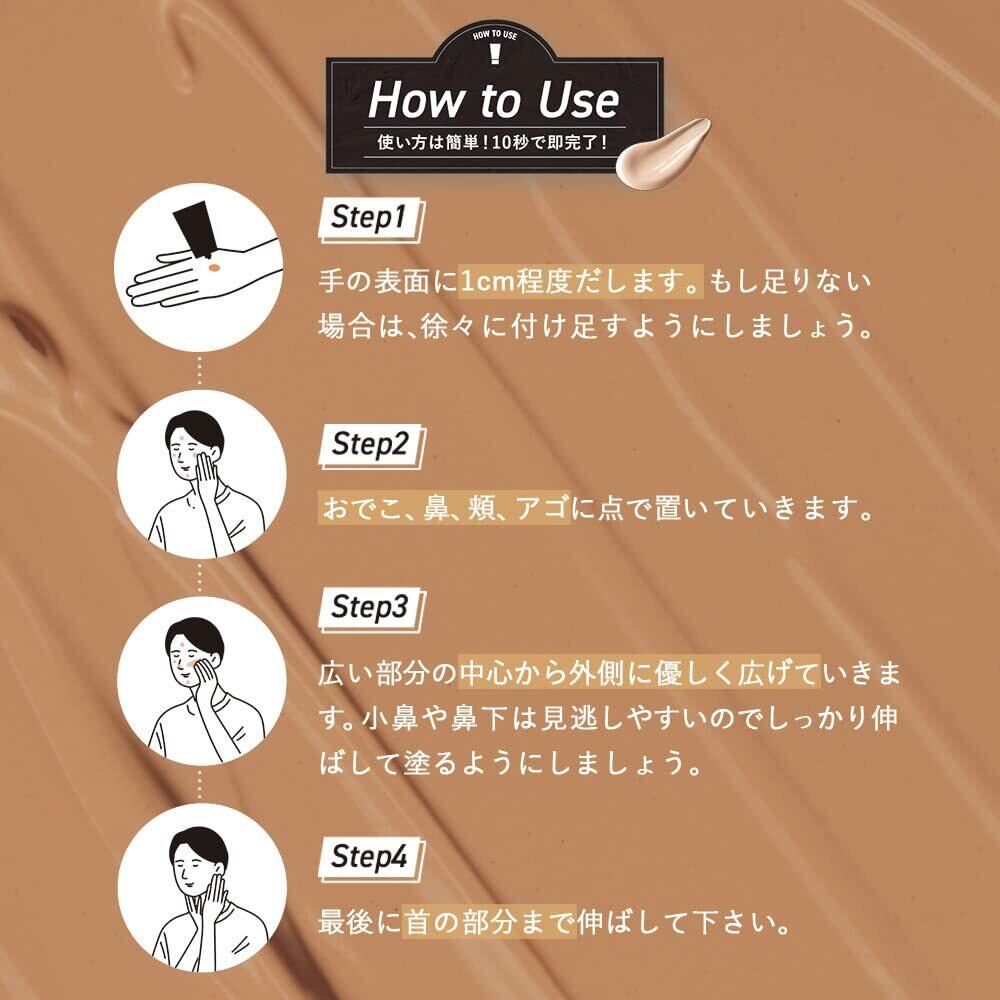 HOW TO USE

How to Use
使い方は簡単！10秒で即完了！

Step1
手の表面に1cm程度だします。もし足りない場合は、徐々に付け足すようにしましょう。

Step2
おでこ、鼻、頬、アゴに点で置いていきます。

Step3
広い部分の中心から外側に優しく広げていきます。小鼻や鼻下は見逃しやすいのでしっかり伸ばして塗るようにしましょう。

Step4
最後に首の部分まで伸ばして下さい。