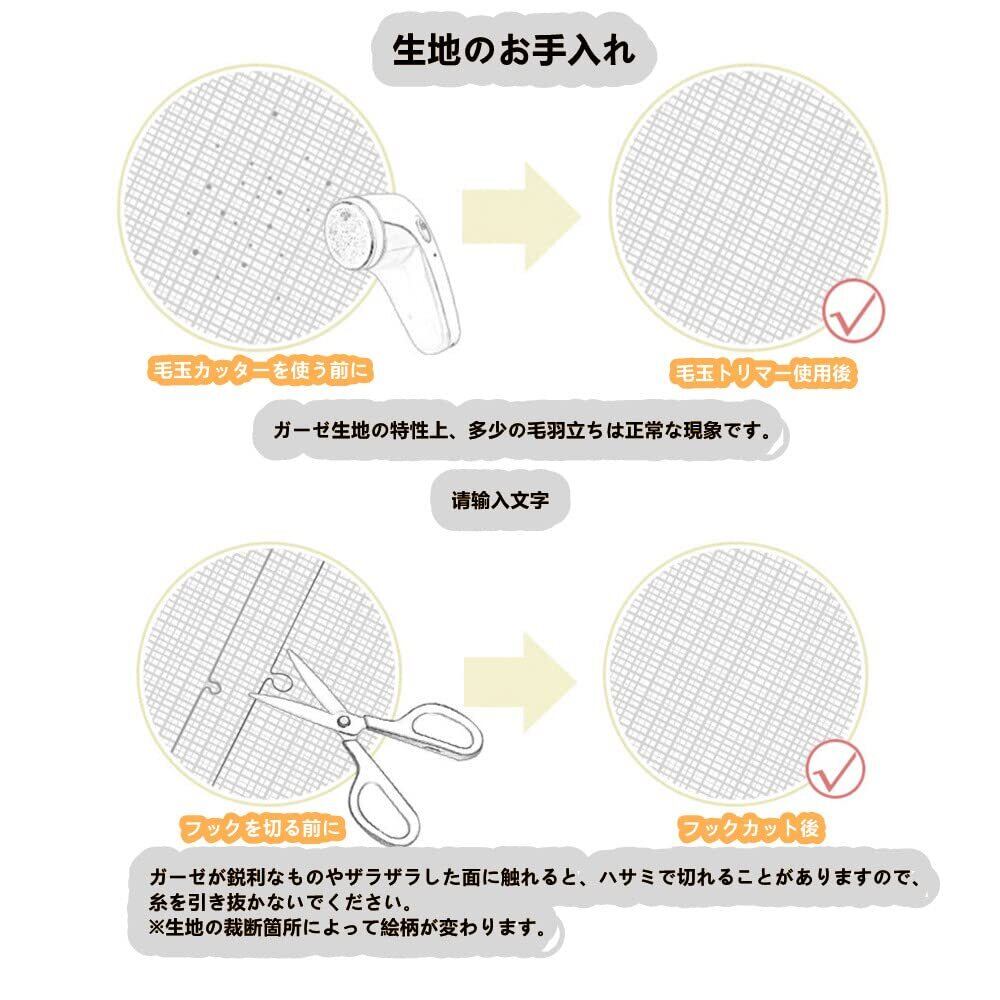 生地のお手入れ

毛玉カッターを使う前に

毛玉トリマー使用後

ガーゼ生地の特性上、多少の毛羽立ちは正常な現象です。

请输入文字

フックを切る前に

フックカット後

ガーゼが鋭利なものやザラザラした面に触れると、ハサミで切れることがありますので、糸を引き抜かないでください。
※生地の裁断箇所によって絵柄が変わります。