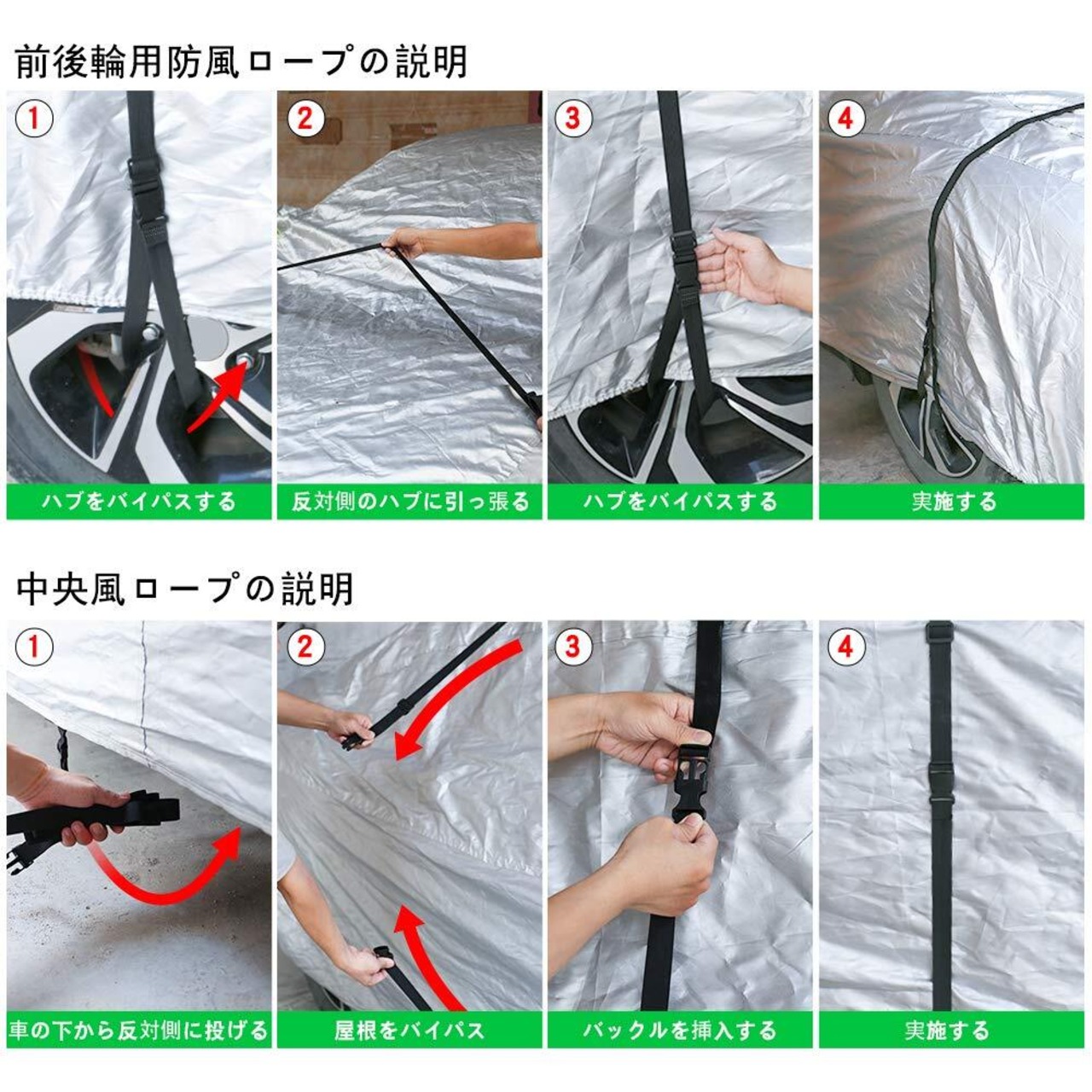 前後輪用防風ロープの説明

1
ハブをバイパスする

2
反対側のハブに引っ張る

3
ハブをバイパスする

4
実施する

中央風ロープの説明

1
車の下から反対側に投げる

2
屋根をバイパス

3
バックルを挿入する

4
実施する