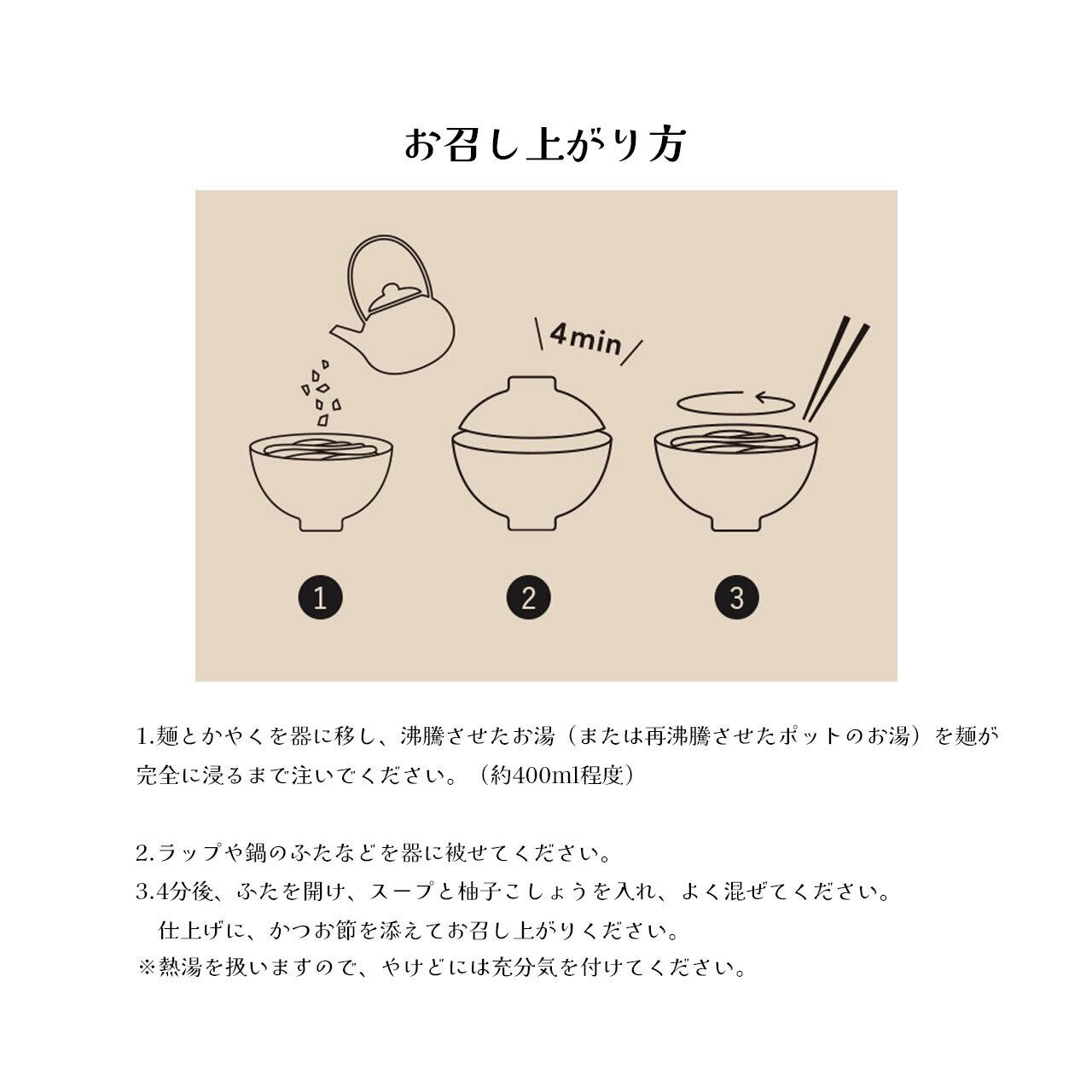 お召し上がり方

4min

1

2

3

1.麺とかやくを器に移し、沸騰させたお湯（または再沸騰させたポットのお湯）を麺が完全に浸るまで注いでください。（約400ml程度）

2.ラップや鍋のふたなどを器に被せてください。
3.4分後、ふたを開け、スープと柚子こしょうを入れ、よく混ぜてください。
仕上げに、かつお節を添えてお召し上がりください。
※熱湯を扱いますので、やけどには充分気を付けてください。