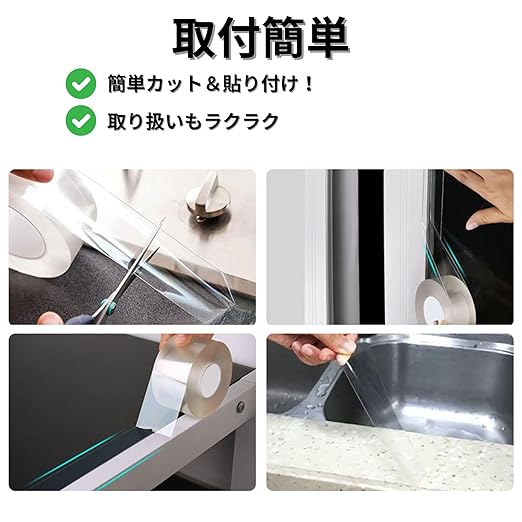 取付簡単

簡単カット＆貼り付け！

取り扱いもラクラク