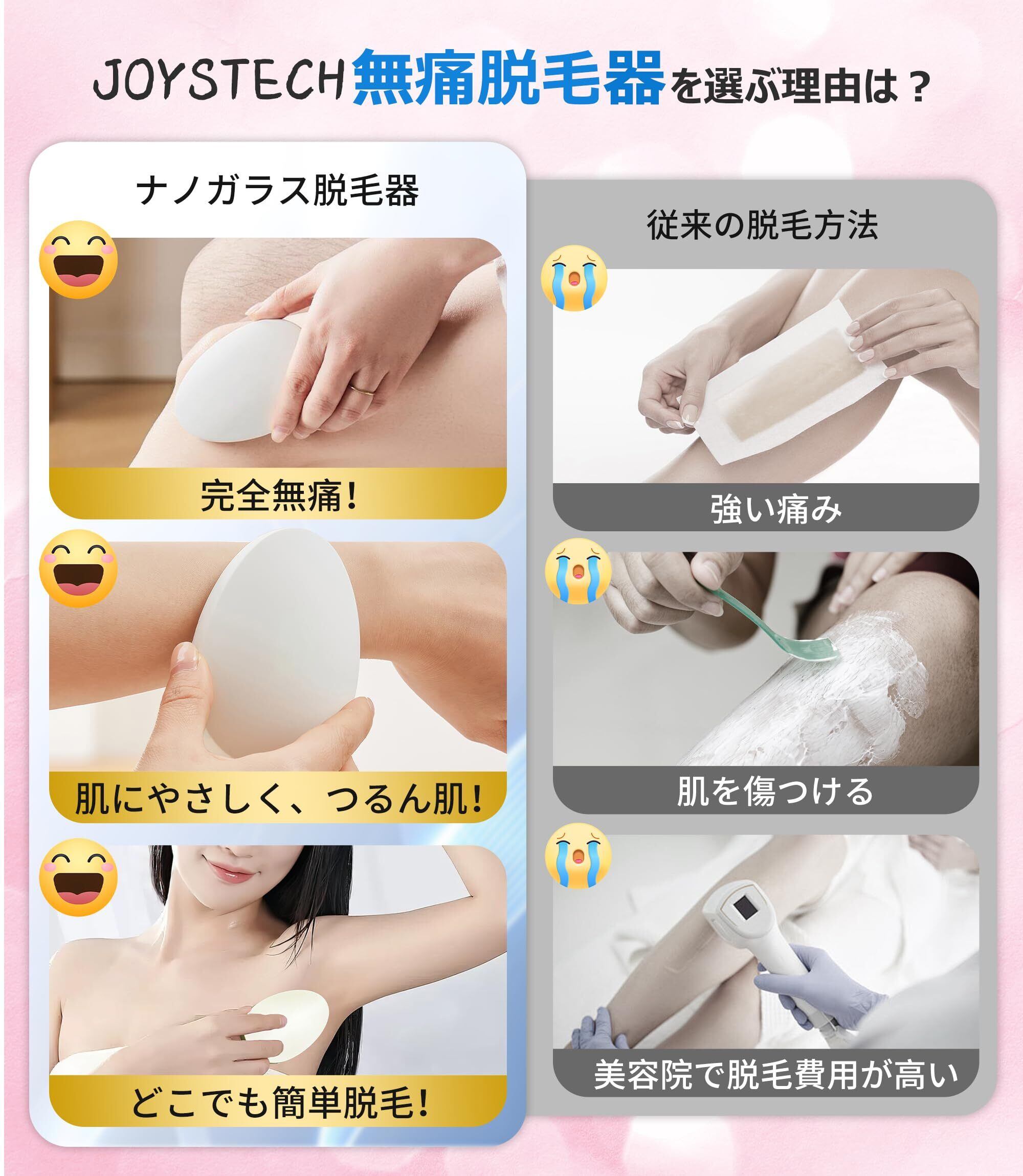 JOYSTECH無痛脱毛器を選ぶ理由は？

ナノガラス脱毛器

完全無痛！

肌にやさしく、つるん肌！

どこでも簡単脱毛！

従来の脱毛方法

強い痛み

肌を傷つける

美容院で脱毛費用が高い