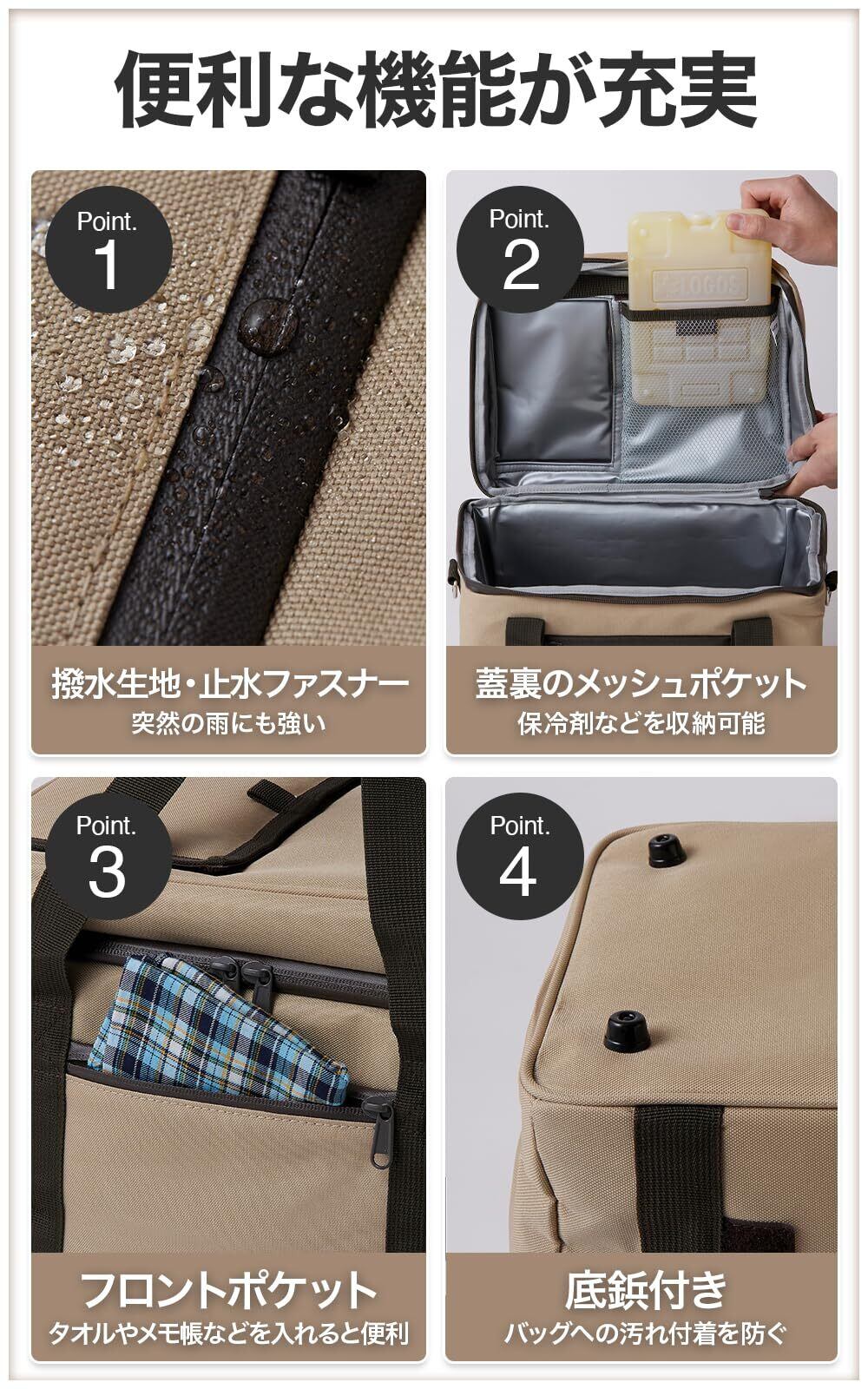 便利な機能が充実

Point.
1

撥水生地・止水ファスナー
突然の雨にも強い

Point.
2

LOGOS

蓋裏のメッシュポケット
保冷剤などを収納可能

Point.
3

フロントポケット
タオルやメモ帳などを入れると便利

Point.
4

底鋲付き
バッグへの汚れ付着を防ぐ