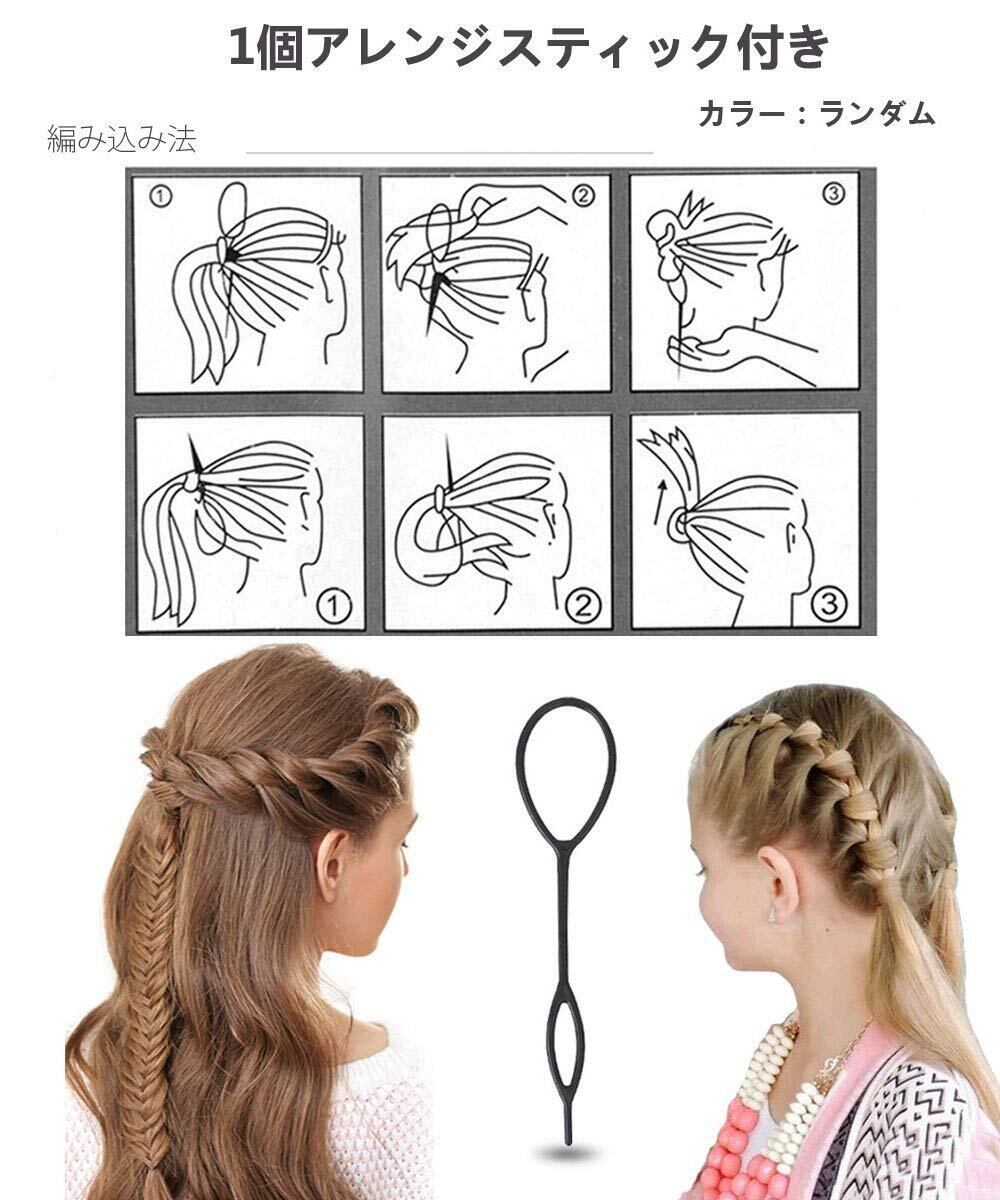 1個アレンジスティック付き

カラー：ランダム

編み込み法

①

②

③

①

②

③