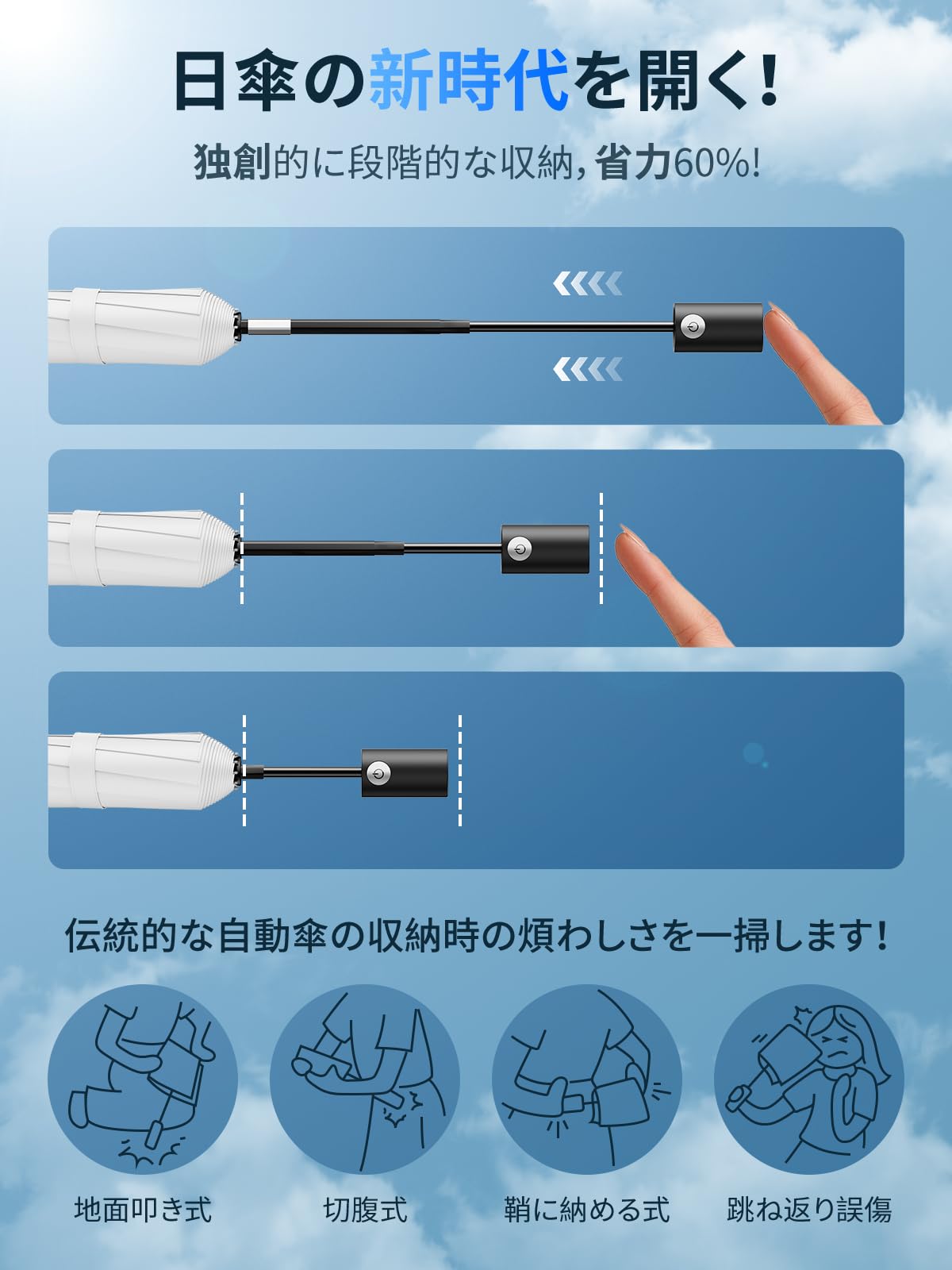 日傘の新時代を開く!

独創的に段階的な収納,省力60%!

伝統的な自動傘の収納時の煩わしさを一掃します!

地面叩き式

切腹式

鞘に納める式

跳ね返り誤傷