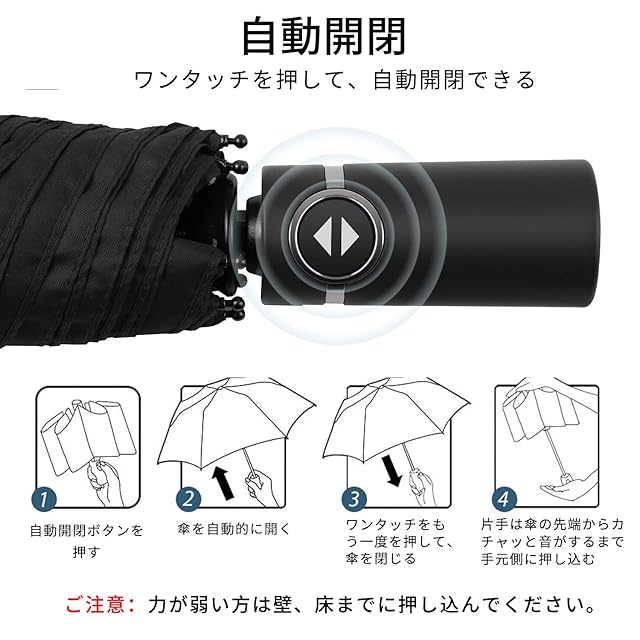 自動開閉

ワンタッチを押して、自動開閉できる

1
自動開閉ボタンを押す

2
傘を自動的に開く

3
ワンタッチをもう一度を押して、傘を閉じる

4
片手は傘の先端からカチャッと音がするまで手元側に押し込む

ご注意：力が弱い方は壁、床までに押し込んでください。