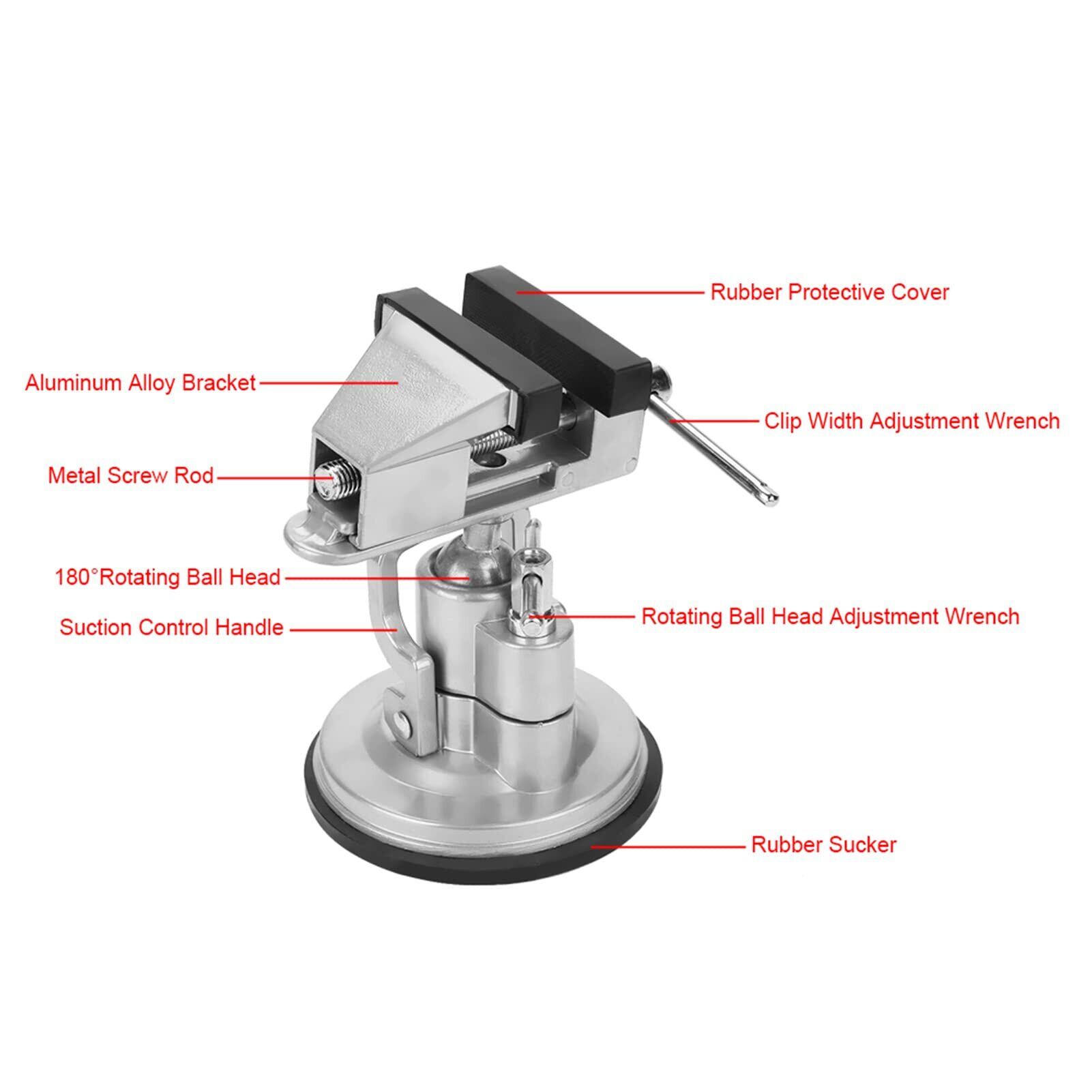 Rubber Protective Cover

Aluminum Alloy Bracket

Clip Width Adjustment Wrench

Metal Screw Rod

180°Rotating Ball Head

Suction Control Handle

Rotating Ball Head Adjustment Wrench

Rubber Sucker