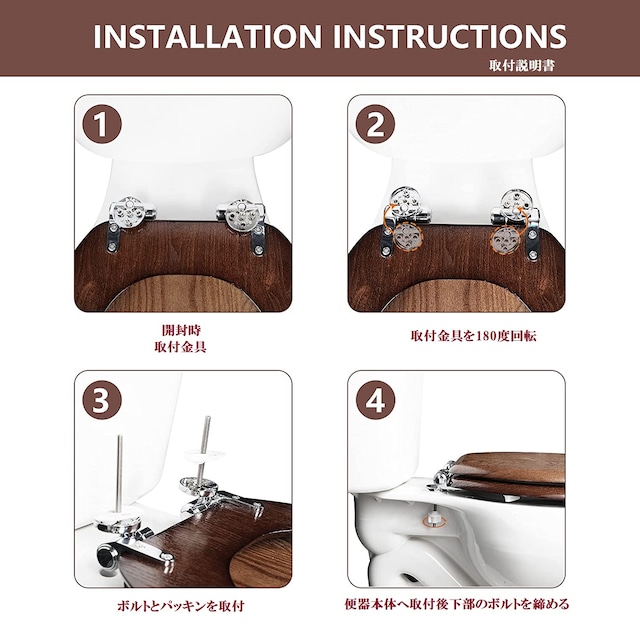 INSTALLATION INSTRUCTIONS
取付説明書

1

開封時
取付金具

2

取付金具を180度回転

3

ボルトとパッキンを取付

4

便器本体へ取付後下部のボルトを締める