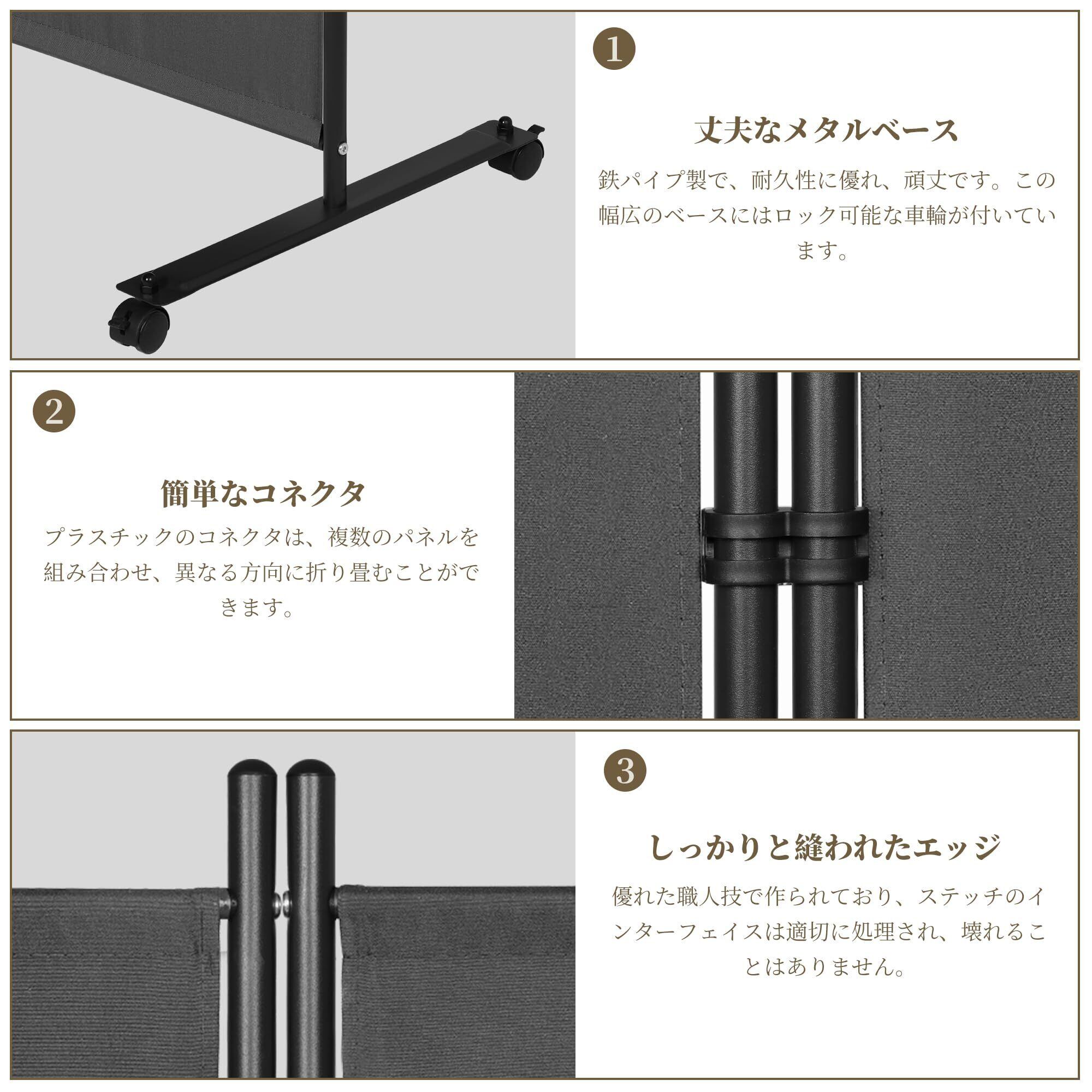 1

丈夫なメタルベース

鉄パイプ製で、耐久性に優れ、頑丈です。この幅広のベースにはロック可能な車輪が付いています。

2

簡単なコネクタ

プラスチックのコネクタは、複数のパネルを組み合わせ、異なる方向に折り畳むことができます。

3

しっかりと縫われたエッジ

優れた職人技で作られており、ステッチのインターフェイスは適切に処理され、壊れることはありません。