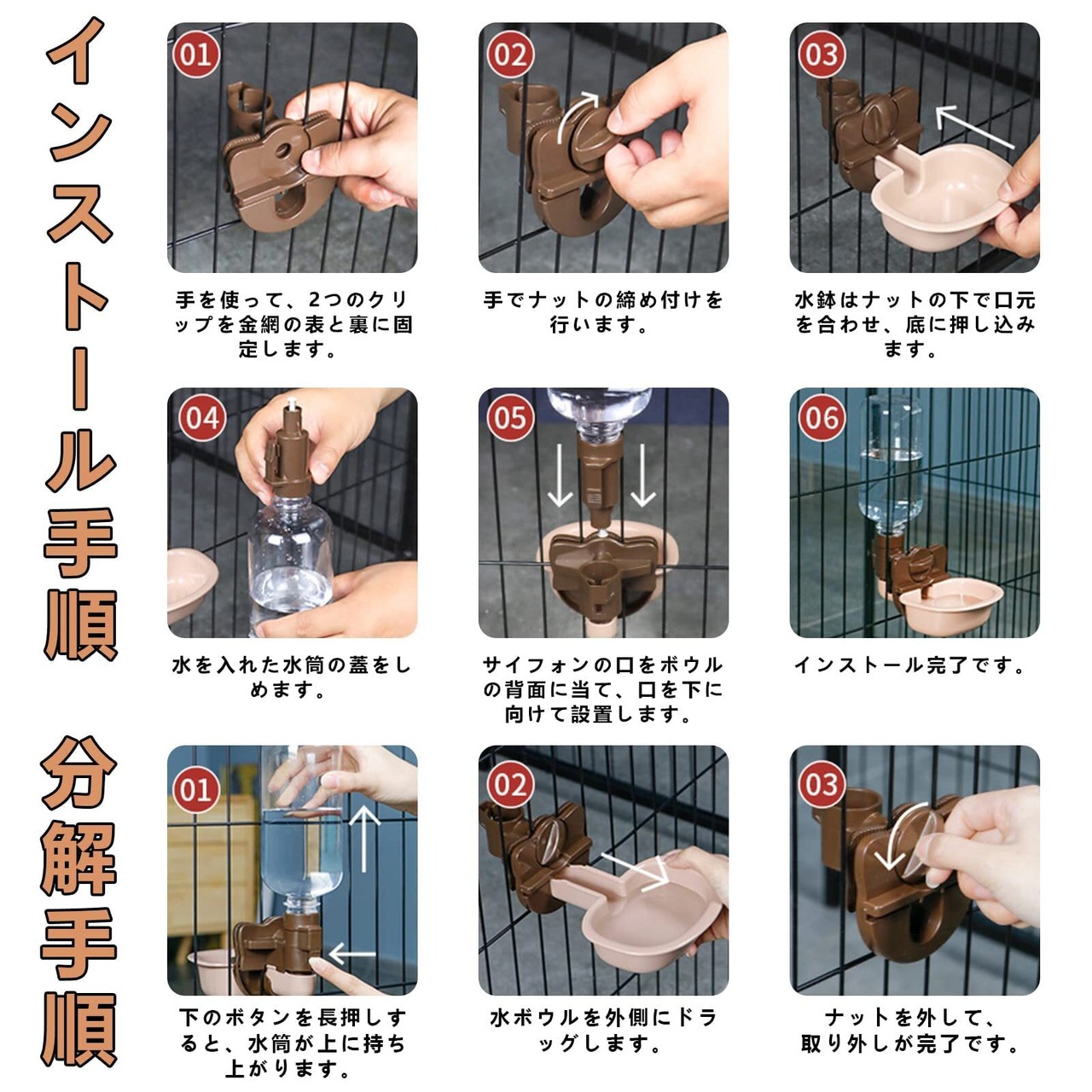 インストール手順

01
手を使って、2つのクリップを金網の表と裏に固定します。

02
手でナットの締め付けを行います。

03
水鉢はナットの下で口元を合わせ、底に押し込みます。

04
水を入れた水筒の蓋をしめます。

05
サイフォンの口をボウルの背面に当て、口を下に向けて設置します。

06
インストール完了です。

分解手順

01
下のボタンを長押しすると、水筒が上に持ち上がります。

02
水ボウルを外側にドラッグします。

03
ナットを外して、取り外しが完了です。