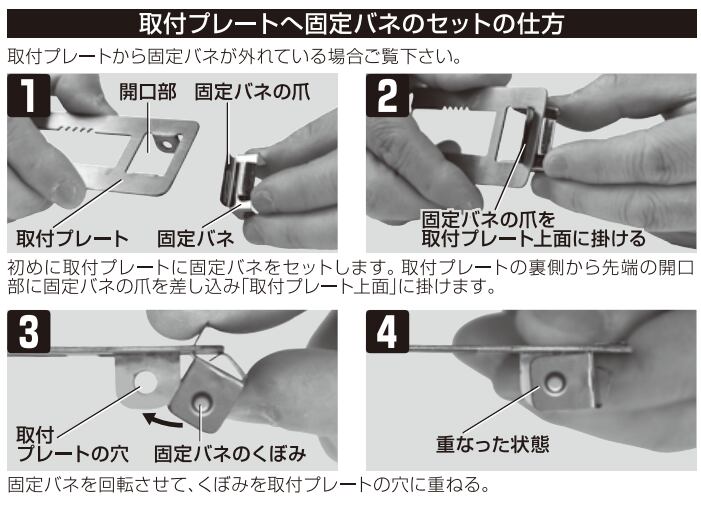 取付プレートへ固定バネのセットの仕方

取付プレートから固定バネが外れている場合ご覧下さい。

1
開口部
固定バネの爪
取付プレート
固定バネ

2
固定バネの爪を取付プレート上面に掛ける

初めに取付プレートに固定バネをセットします。取付プレートの裏側から先端の開口部に固定バネの爪を差し込み「取付プレート上面」に掛けます。

3
取付プレートの穴
固定バネのくぼみ

4
重なった状態

固定バネを回転させて、くぼみを取付プレートの穴に重ねる。