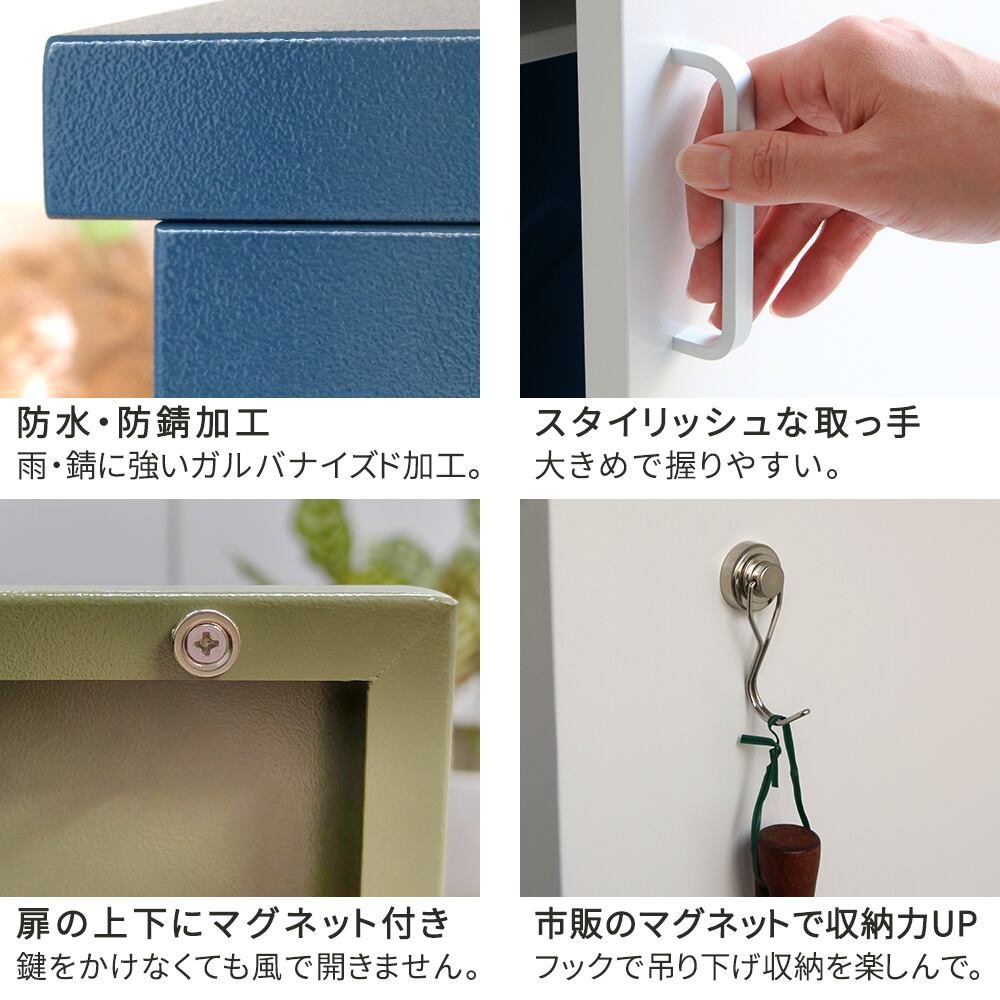 防水・防錆加工
雨・錆に強いガルバナイズド加工。

スタイリッシュな取っ手
大きめで握りやすい。

扉の上下にマグネット付き
鍵をかけなくても風で開きません。

市販のマグネットで収納力UP
フックで吊り下げ収納を楽しんで。