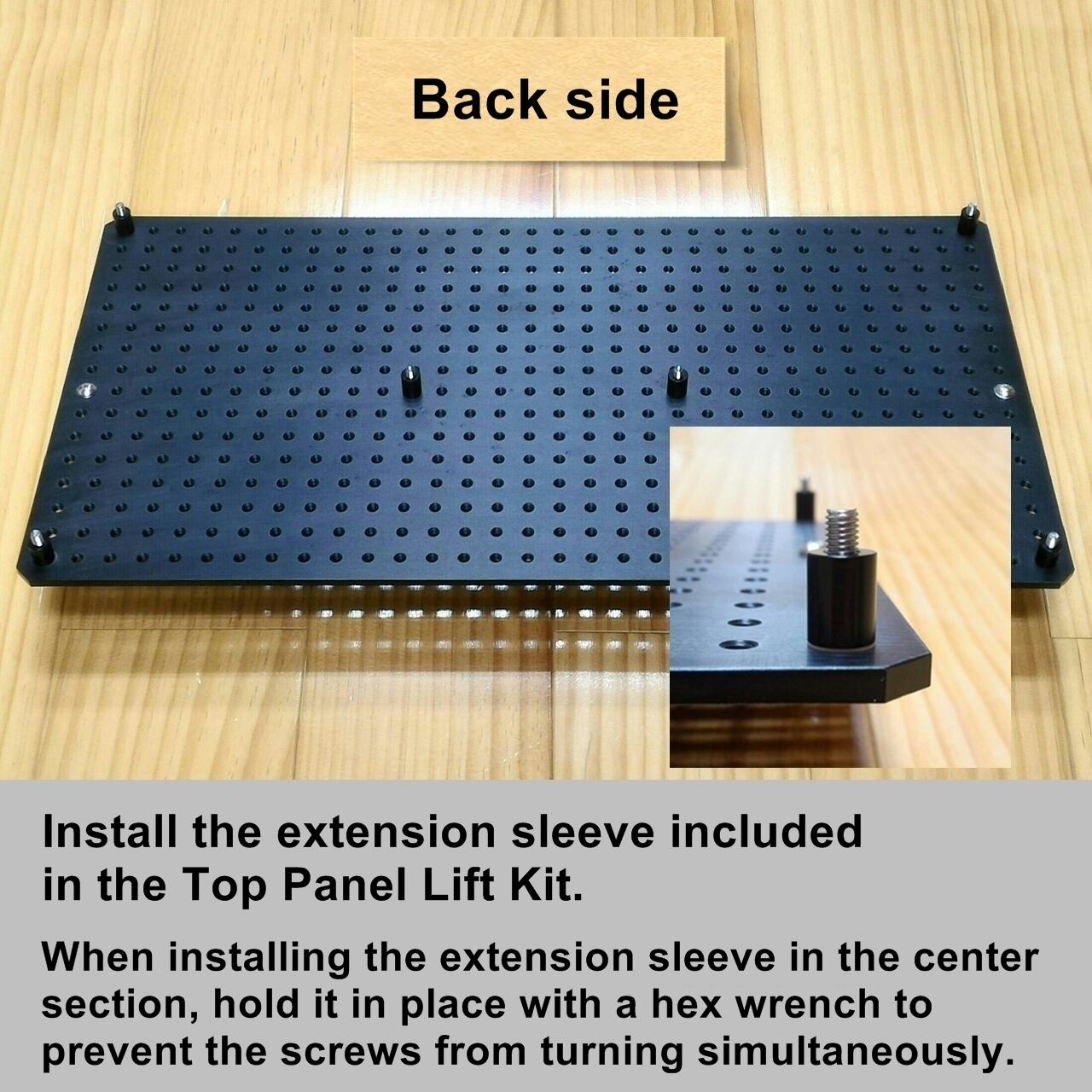 Back side

Install the extension sleeve included in the Top Panel Lift Kit.

When installing the extension sleeve in the center section, hold it in place with a hex wrench to prevent the screws from turning simultaneously.