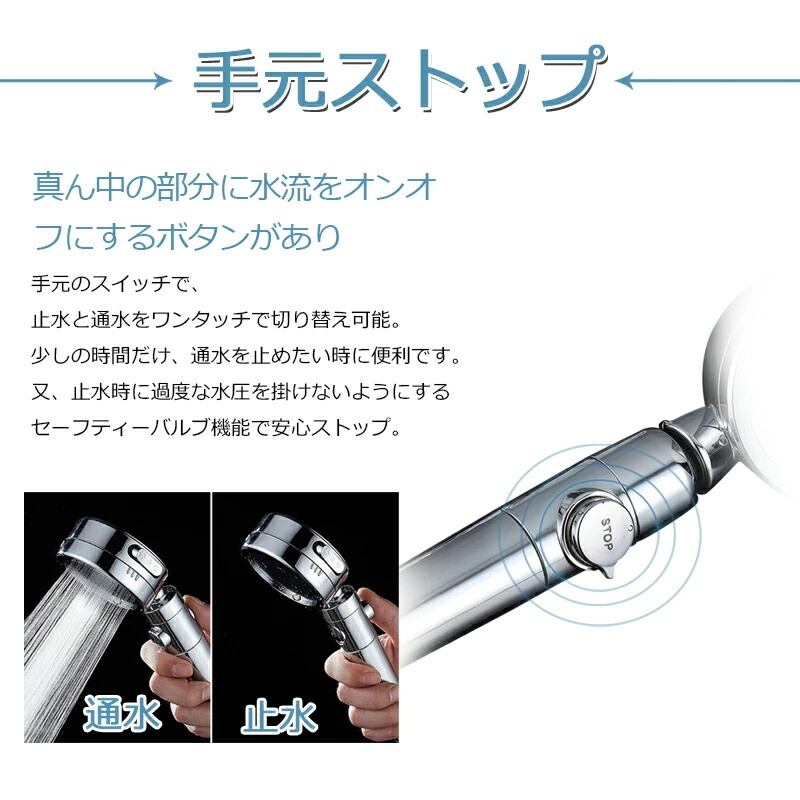 手元ストップ

真ん中の部分に水流をオンオフにするボタンがあり

手元のスイッチで、
止水と通水をワンタッチで切り替え可能。
少しの時間だけ、通水を止めたい時に便利です。
又、止水時に過度な水圧を掛けないようにする
セーフティーバルブ機能で安心ストップ。

STOP

通水

止水