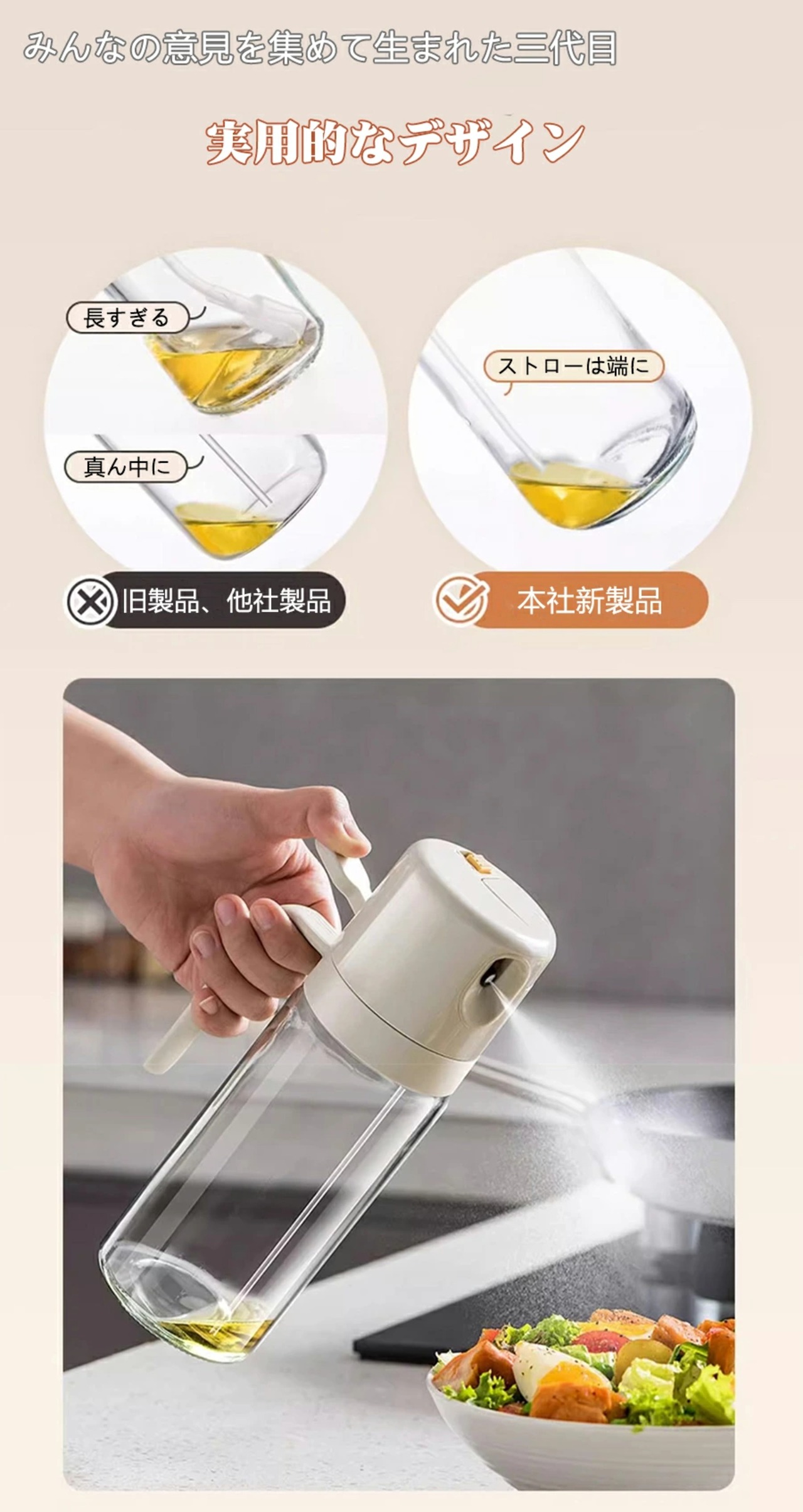 みんなの意見を集めて生まれた三代目

実用的なデザイン

長すぎる

真ん中に

ストローは端に

旧製品、他社製品

本社新製品