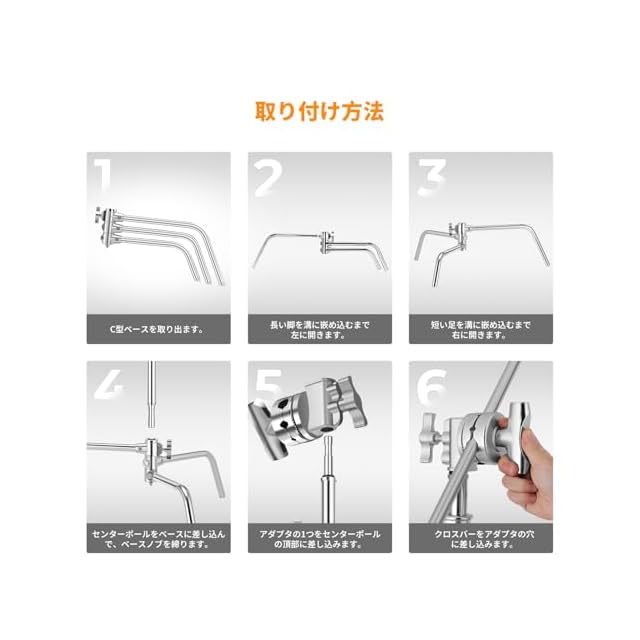 取り付け方法

1

C型ベースを取り出ます。

2

長い脚を溝に嵌め込むまで左に開きます。

3

短い足を溝に嵌め込むまで右に開きます。

4

センターポールをベースに差し込んで、ベースノブを締ります。

5

アダプタの1つをセンターポールの頂部に差し込みます。

6

クロスバーをアダプタの穴に差し込みます。