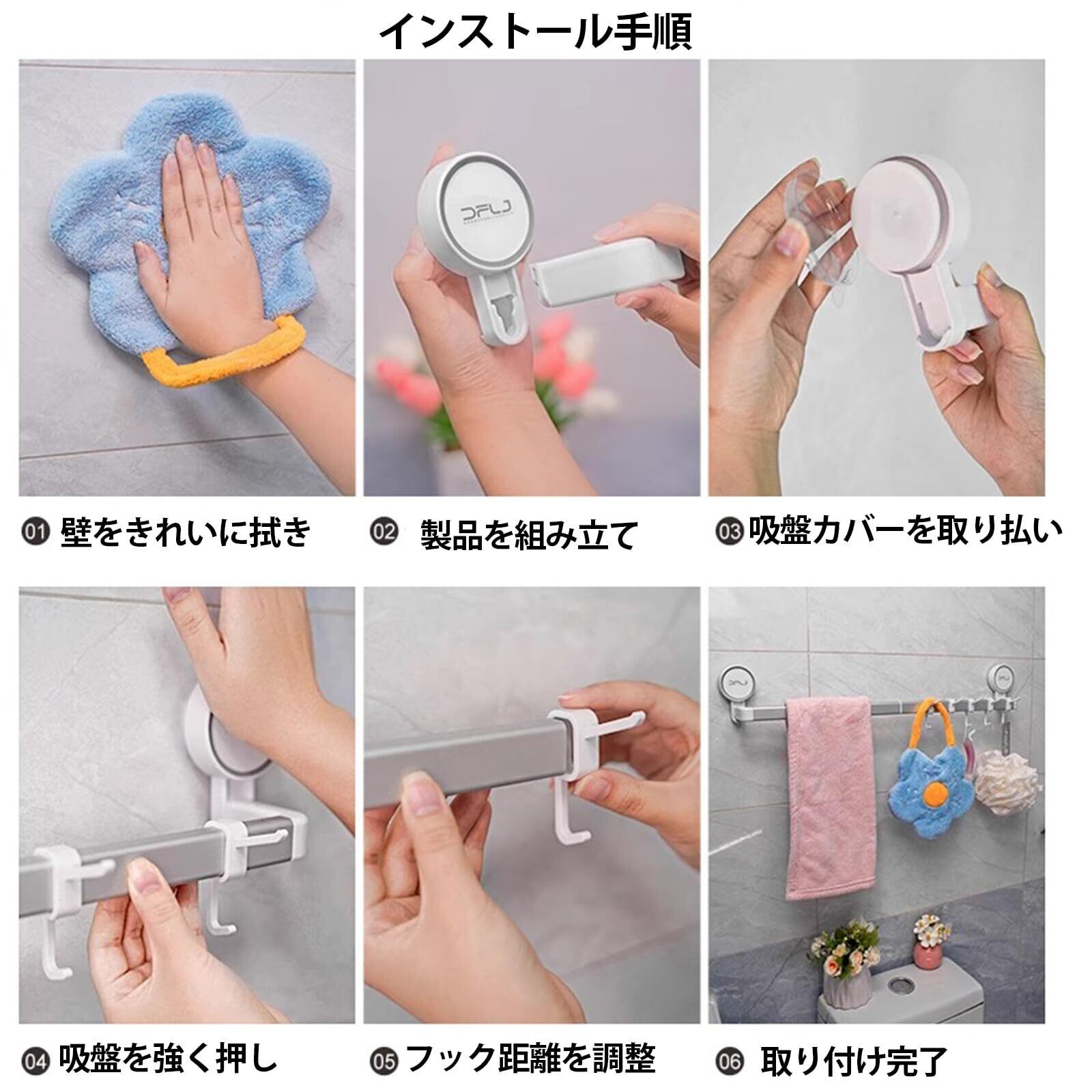 インストール手順

DFLJ

01 壁をきれいに拭き

02 製品を組み立て

03 吸盤カバーを取り払い

04 吸盤を強く押し

05 フック距離を調整

06 取り付け完了