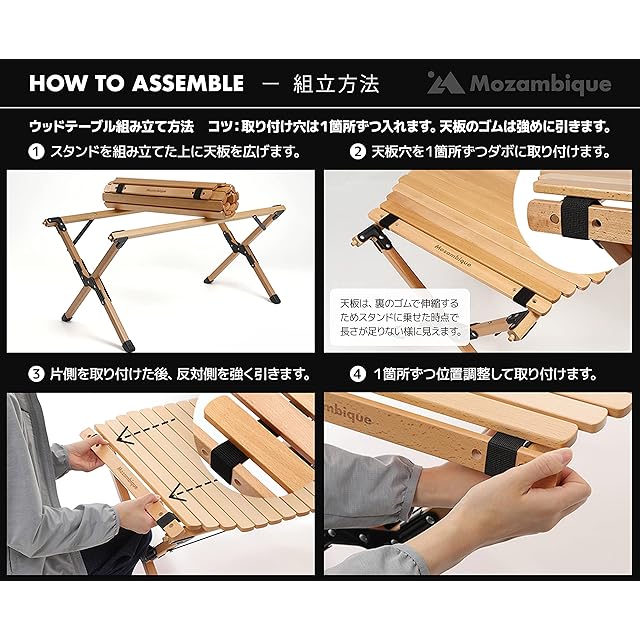 HOW TO ASSEMBLE ー 組立方法

Mozambique

ウッドテーブル組み立て方法　コツ：取り付け穴は1箇所ずつ入れます。天板のゴムは強めに引きます。

① スタンドを組み立てた上に天板を広げます。

Mozambique

② 天板穴を1箇所ずつダボに取り付けます。

Mozambique

天板は、裏のゴムで伸縮するためスタンドに乗せた時点で長さが足りない様に見えます。

③ 片側を取り付けた後、反対側を強く引きます。

Mozambique

④ 1箇所ずつ位置調整して取り付けます。

mbique