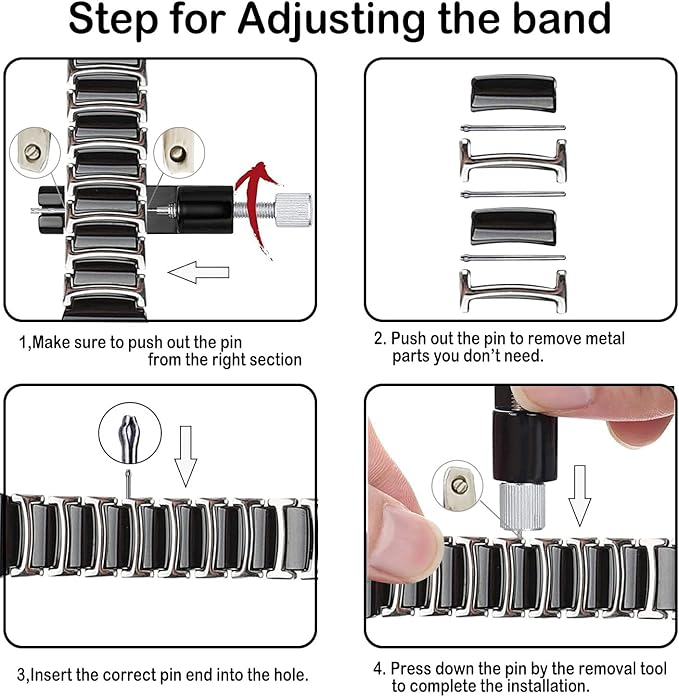 Step for Adjusting the band

1,Make sure to push out the pin from the right section

2. Push out the pin to remove metal parts you don't need.

3,Insert the correct pin end into the hole.

4. Press down the pin by the removal tool to complete the installation.