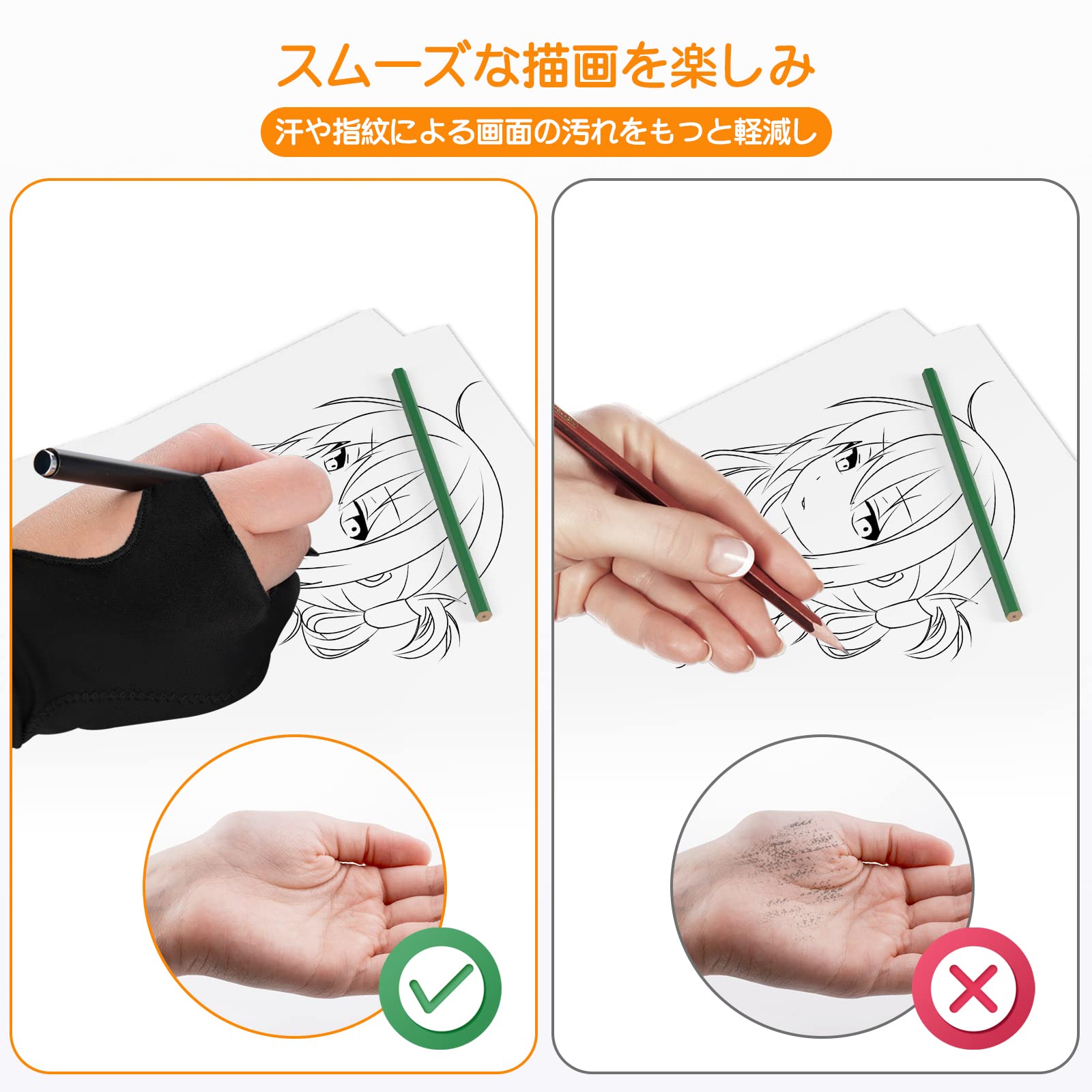 スムーズな描画を楽しみ

汗や指紋による画面の汚れをもっと軽減し