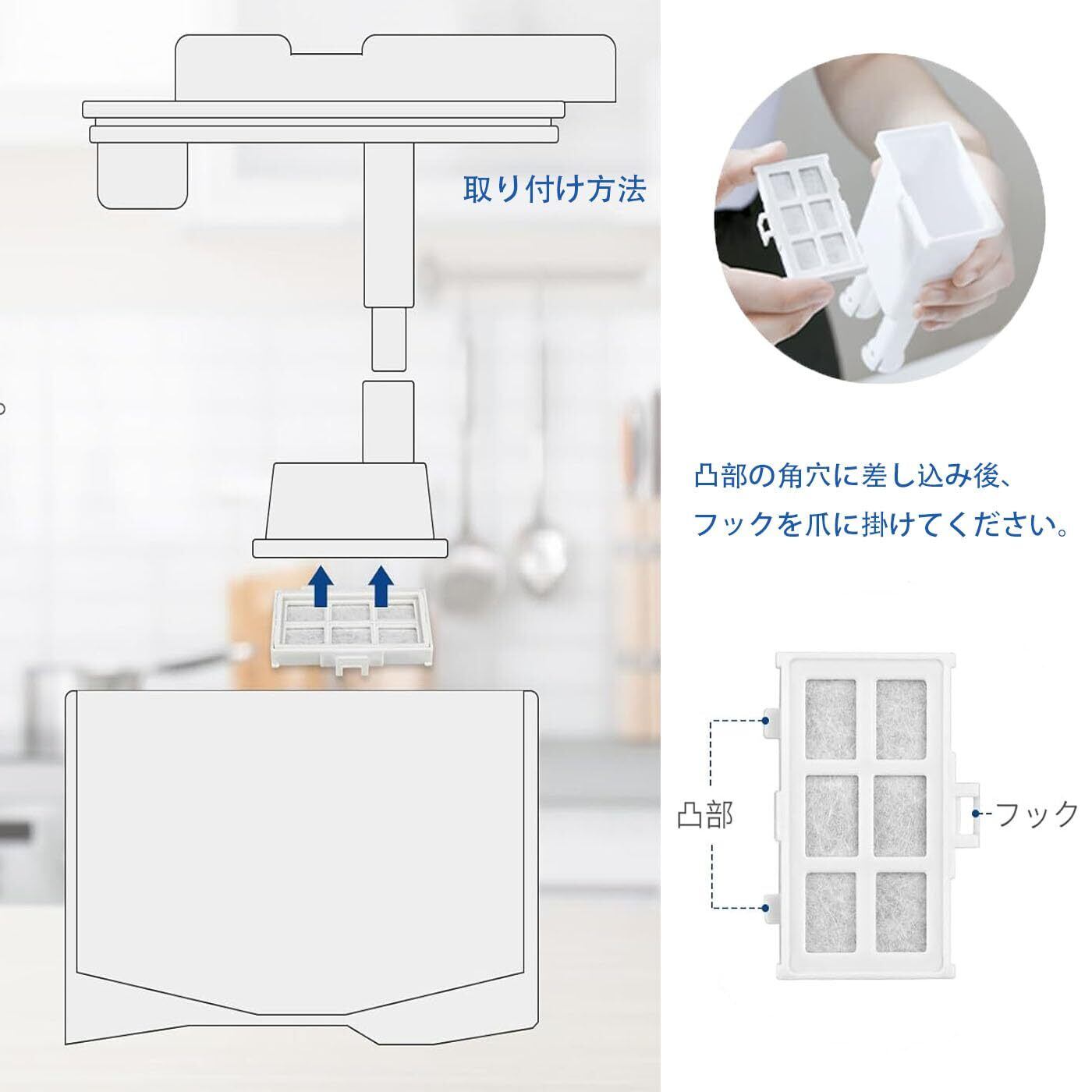 取り付け方法

凸部の角穴に差し込み後、
フックを爪に掛けてください。

凸部

フック