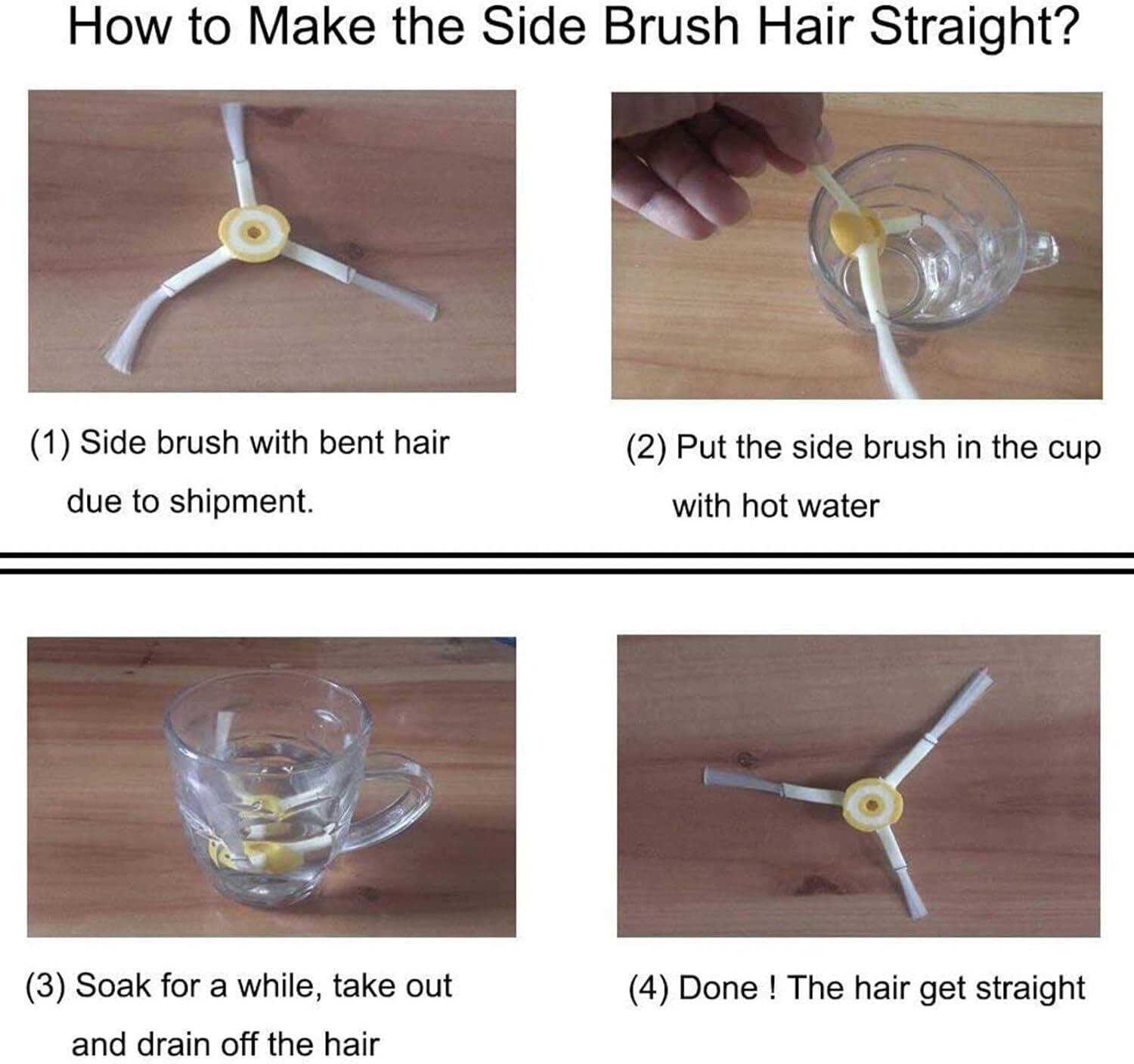 How to Make the Side Brush Hair Straight?

(1) Side brush with bent hair due to shipment.

(2) Put the side brush in the cup with hot water

(3) Soak for a while, take out and drain off the hair

(4) Done ! The hair get straight