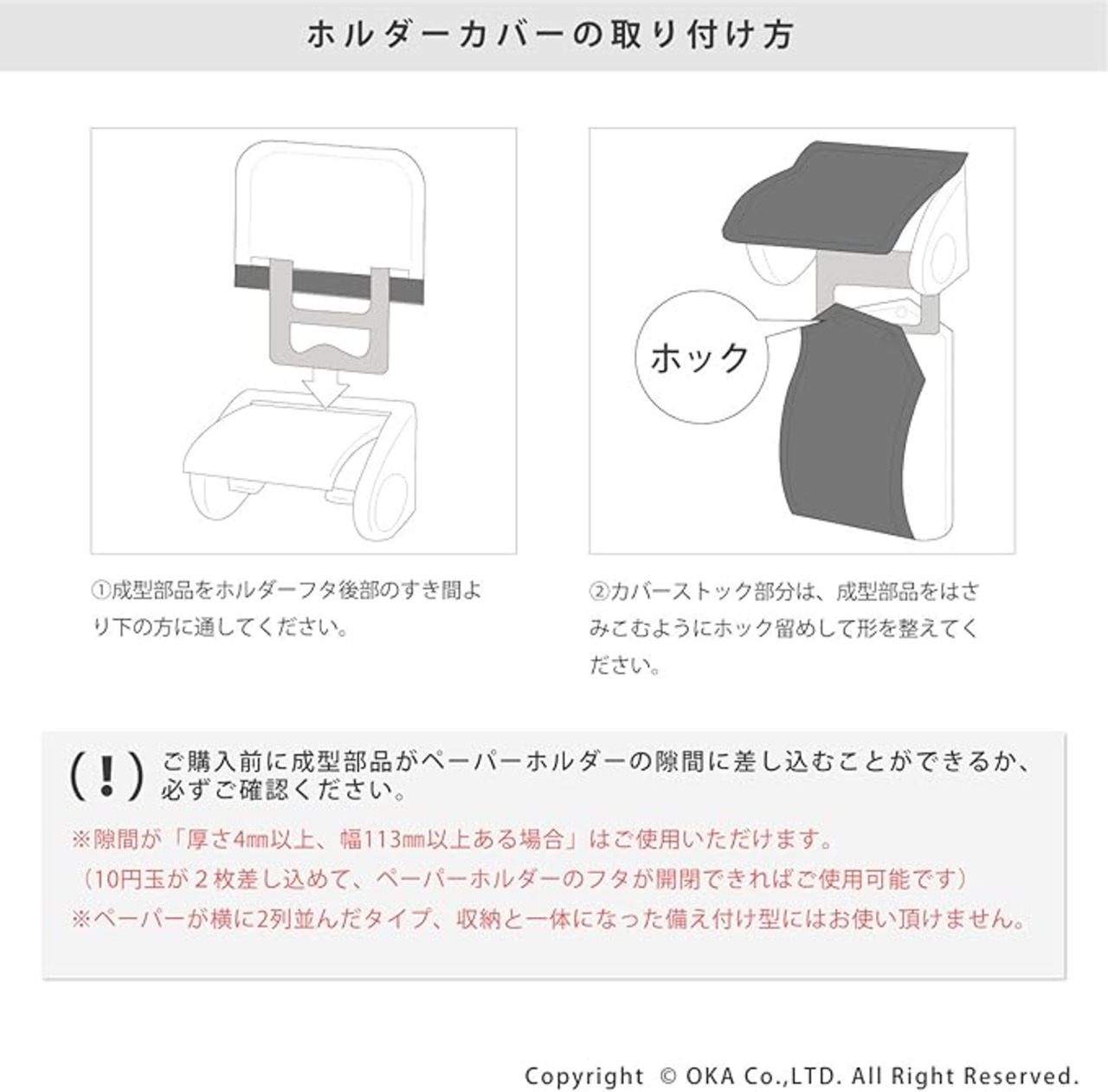 ホルダーカバーの取り付け方

ホック

①成型部品をホルダーフタ後部のすき間より下の方に通してください。

②カバーストック部分は、成型部品をはさみこむようにホック留めして形を整えてください。

(!) ご購入前に成型部品がペーパーホルダーの隙間に差し込むことができるか、必ずご確認ください。

※隙間が「厚さ4㎜以上、幅113㎜以上ある場合」はご使用いただけます。
（10円玉が２枚差し込めて、ペーパーホルダーのフタが開閉できればご使用可能です）
※ペーパーが横に2列並んだタイプ、収納と一体になった備え付け型にはお使い頂けません。

Copyright © OKA Co.,LTD. All Right Reserved.