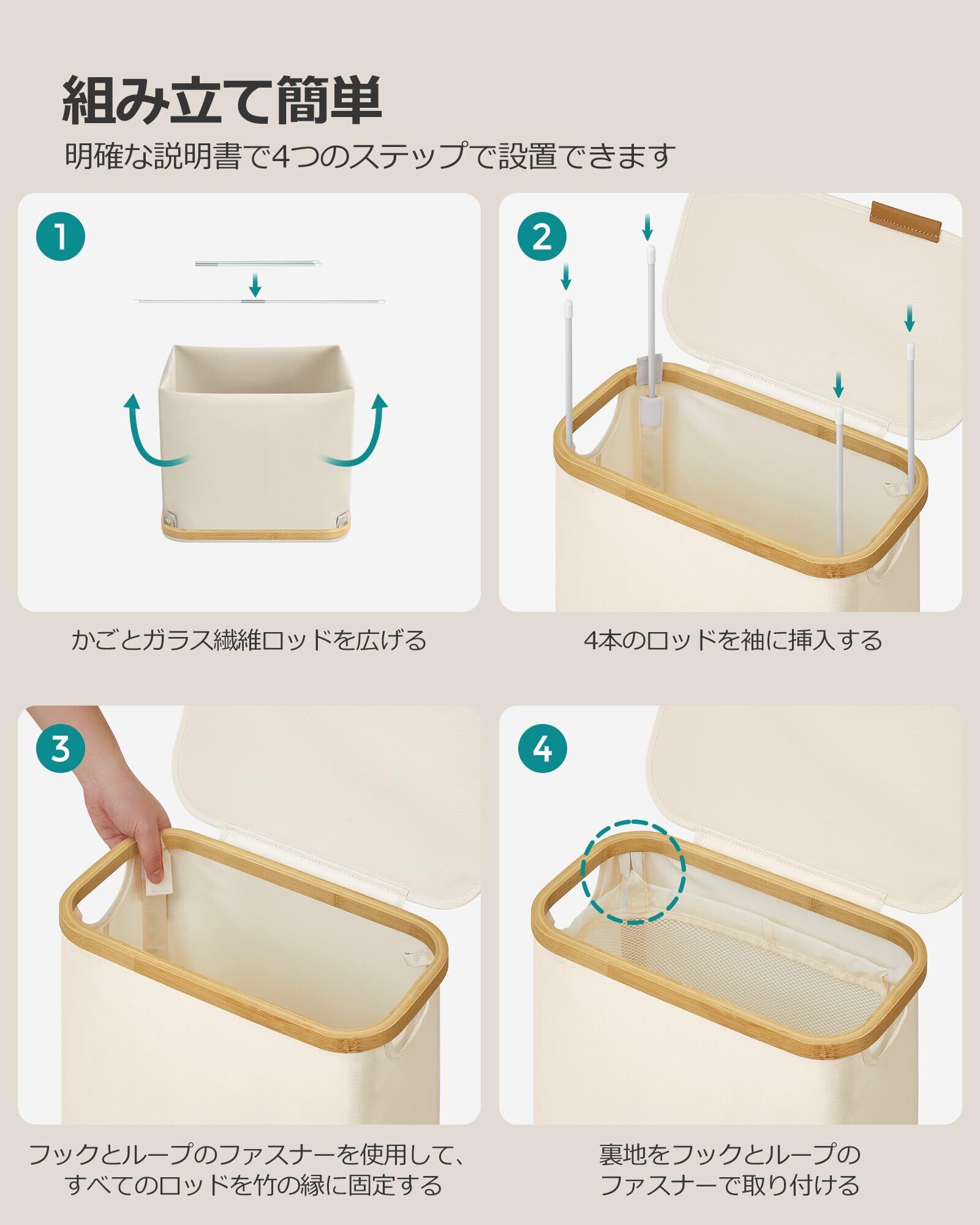 組み立て簡単

明確な説明書で4つのステップで設置できます

1

かごとガラス繊維ロッドを広げる

2

4本のロッドを袖に挿入する

3

フックとループのファスナーを使用して、すべてのロッドを竹の縁に固定する

4

裏地をフックとループのファスナーで取り付ける