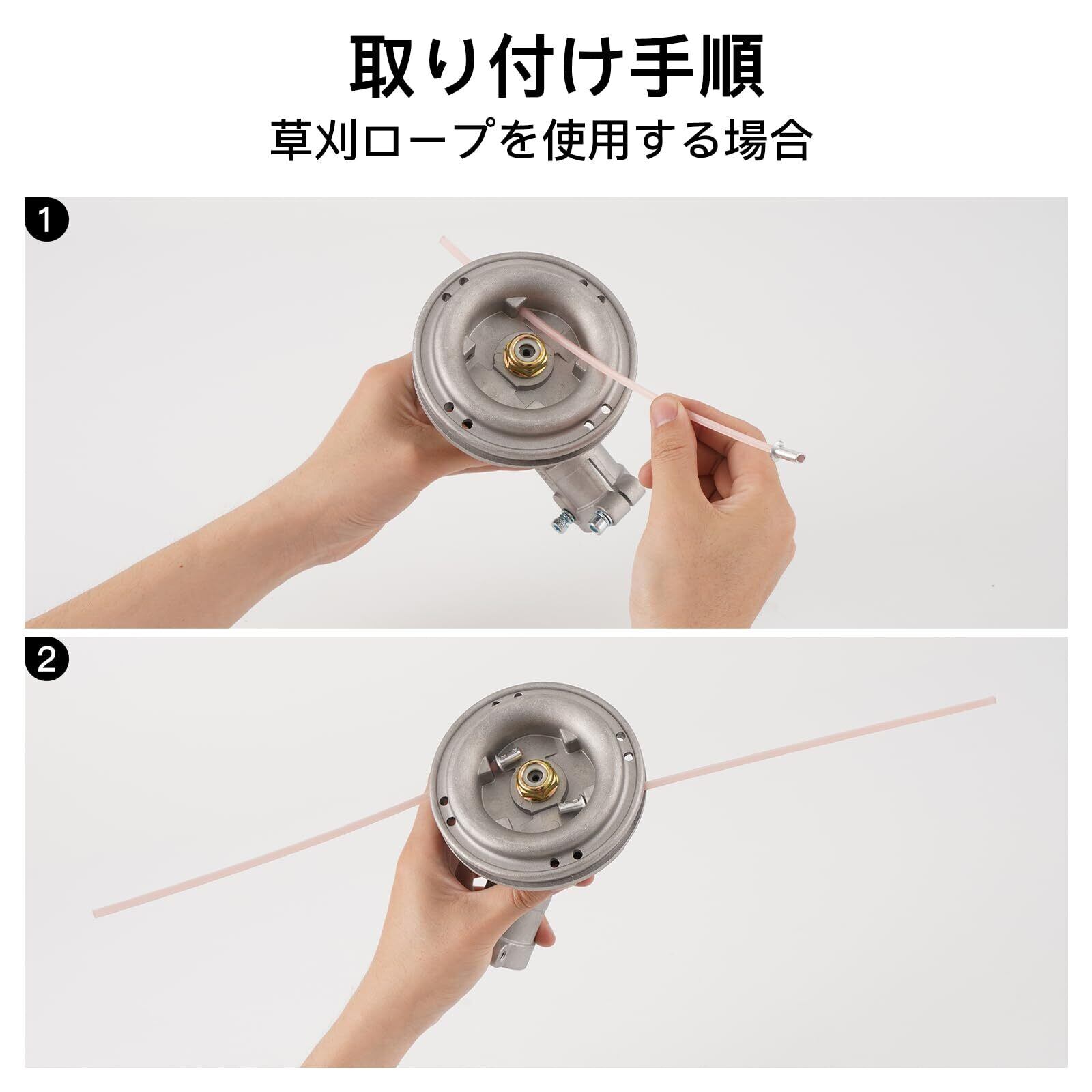 取り付け手順

草刈ロープを使用する場合

1

2