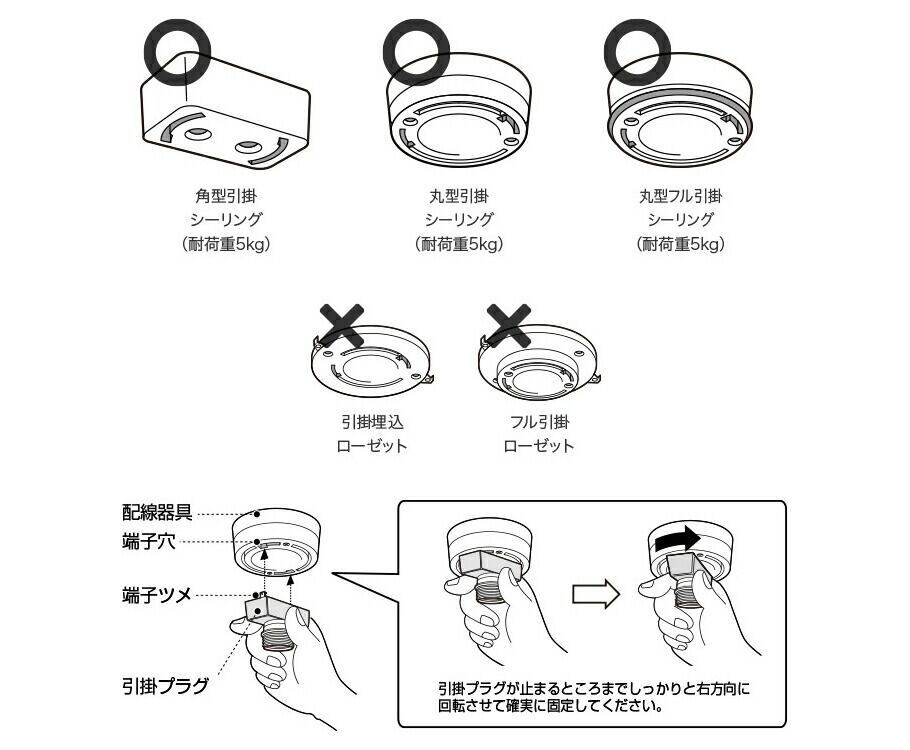 角型引掛
シーリング
(耐荷重5kg)

丸型引掛
シーリング
(耐荷重5kg)

丸型フル引掛
シーリング
(耐荷重5kg)

引掛埋込
ローゼット

フル引掛
ローゼット

配線器具
端子穴
端子ツメ
引掛プラグ

引掛プラグが止まるところまでしっかりと右方向に回転させて確実に固定してください。