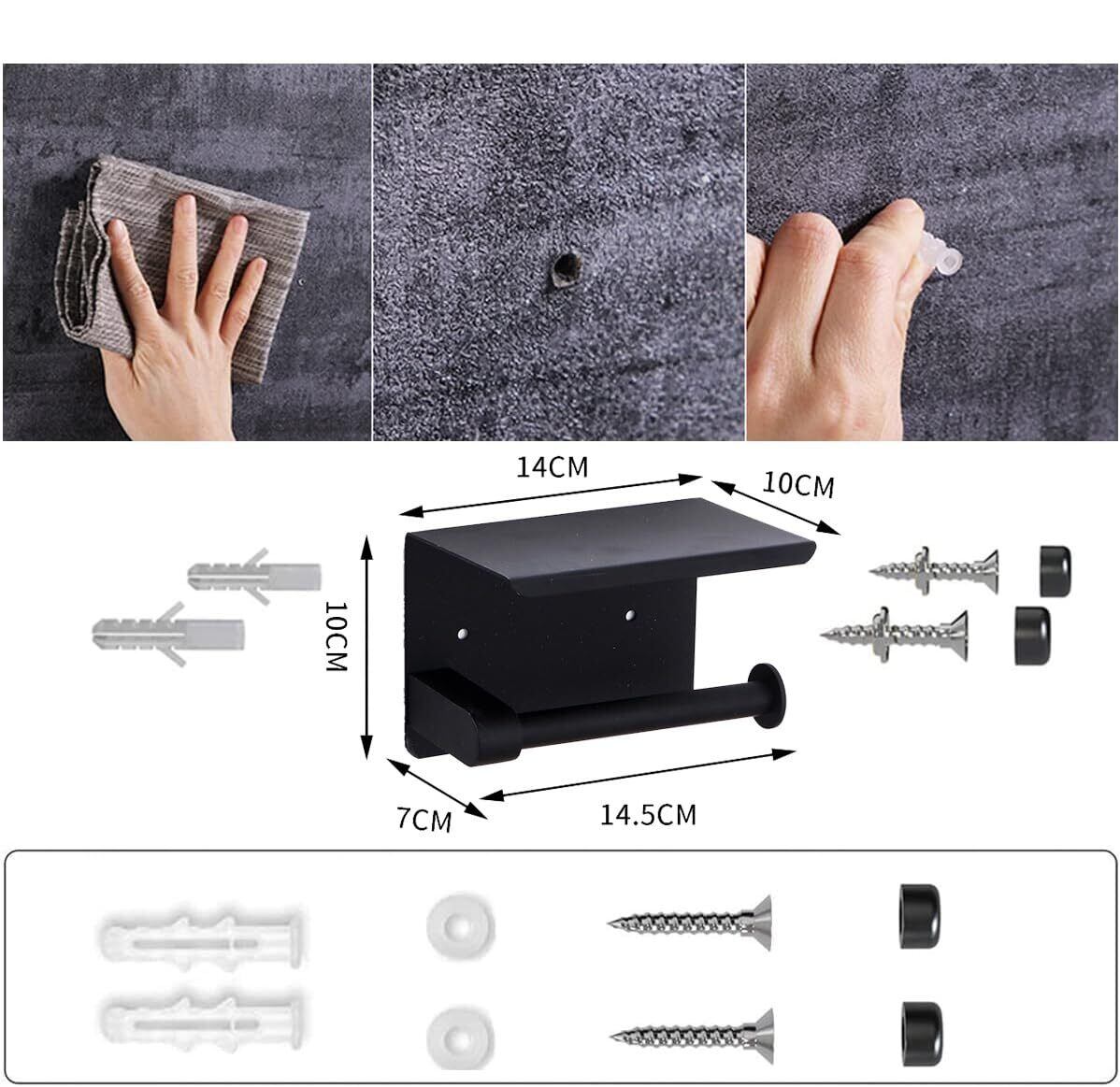 14CM

10CM

10CM

7CM

14.5CM