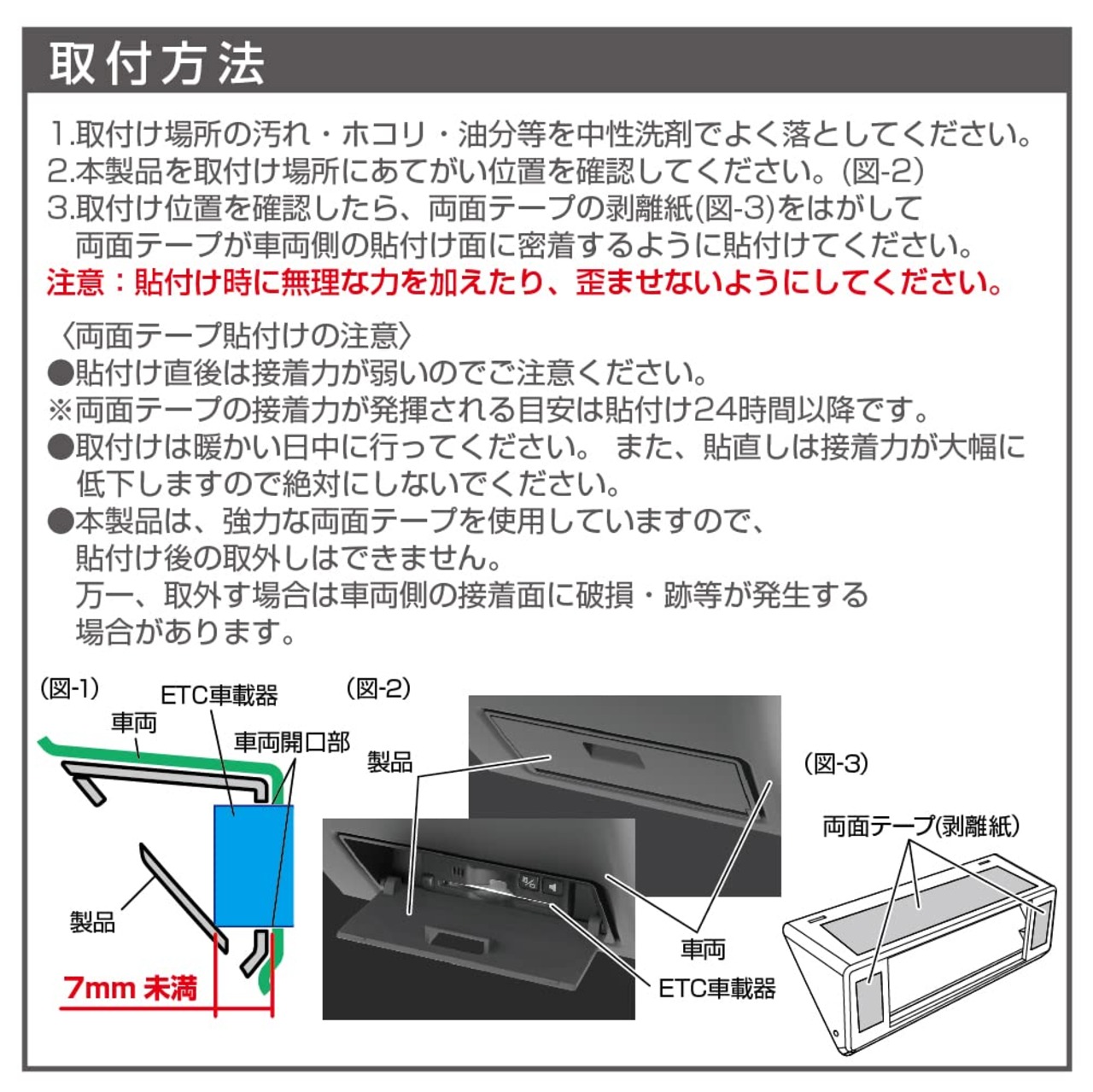 取付方法

1.取付け場所の汚れ・ホコリ・油分等を中性洗剤でよく落としてください。
2.本製品を取付け場所にあてがい位置を確認してください。(図-2)
3.取付け位置を確認したら、両面テープの剥離紙(図-3)をはがして両面テープが車両側の貼付け面に密着するように貼付けてください。
注意：貼付け時に無理な力を加えたり、歪ませないようにしてください。

〈両面テープ貼付けの注意〉
●貼付け直後は接着力が弱いのでご注意ください。
※両面テープの接着力が発揮される目安は貼付け24時間以降です。
●取付けは暖かい日中に行ってください。 また、貼直しは接着力が大幅に低下しますので絶対にしないでください。
●本製品は、強力な両面テープを使用していますので、貼付け後の取外しはできません。
万一、取外す場合は車両側の接着面に破損・跡等が発生する場合があります。

(図-1)
ETC車載器
車両
車両開口部
製品
7mm 未満

(図-2)
製品
車両
ETC車載器

(図-3)
両面テープ(剥離紙)