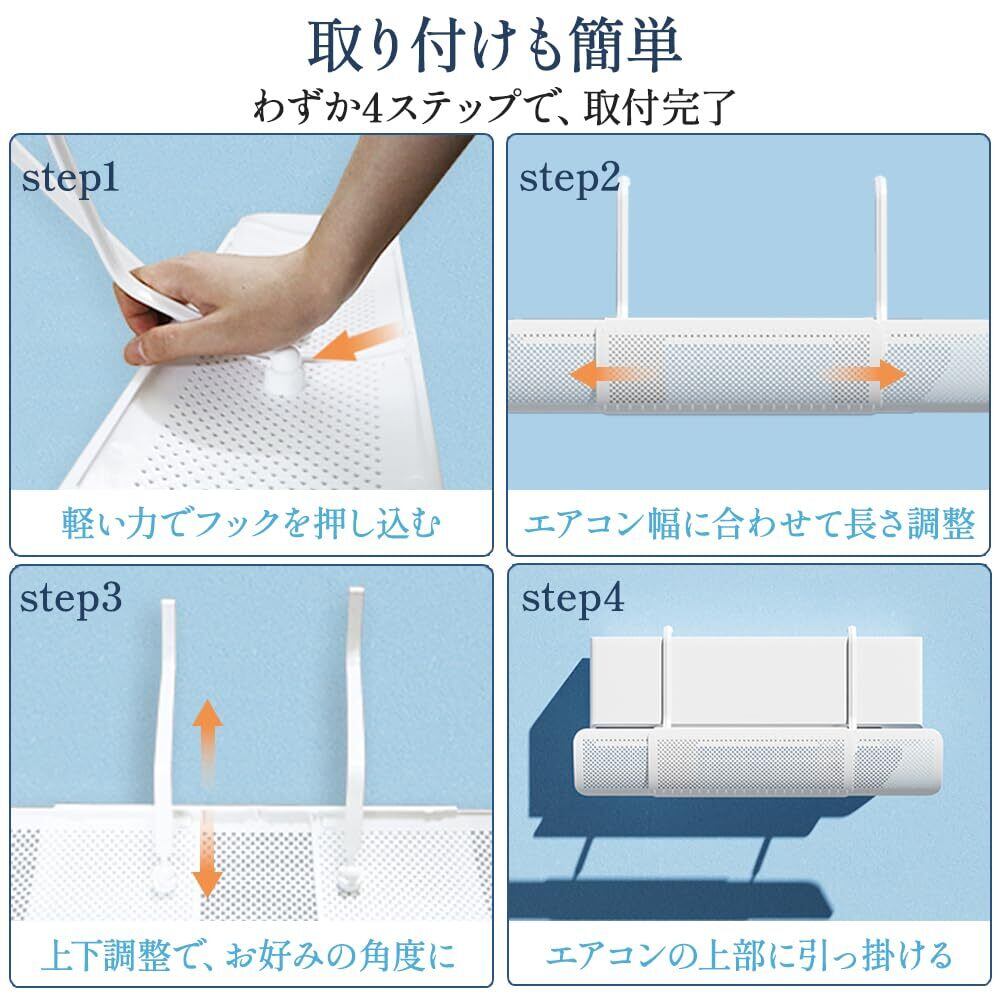 取り付けも簡単
わずか4ステップで、取付完了

step1
軽い力でフックを押し込む

step2
エアコン幅に合わせて長さ調整

step3
上下調整で、お好みの角度に

step4
エアコンの上部に引っ掛ける