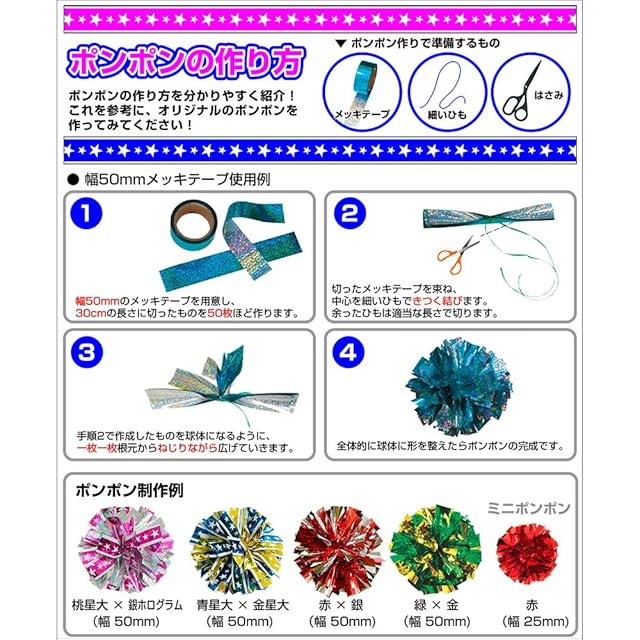 ポンポンの作り方

ポンポンの作り方を分かりやすく紹介！
これを参考に、オリジナルのポンポンを作ってみてください！

▼ ポンポン作りで準備するもの

メッキテープ

細いひも

はさみ

● 幅50mmメッキテープ使用例

1

幅50mmのメッキテープを用意し、30cmの長さに切ったものを50枚ほど作ります。

2

切ったメッキテープを束ね、中心を細いひもできつく結びます。余ったひもは適当な長さで切ります。

3

手順2で作成したものを球体になるように、一枚一枚根元からねじりながら広げていきます。

4

全体的に球体に形を整えたらポンポンの完成です。

ポンポン制作例

ミニポンポン

桃星大 × 銀ホログラム
(幅 50mm)

青星大 × 金星大
(幅 50mm)

赤 × 銀
(幅 50mm)

緑 × 金
(幅 50mm)

赤
(幅 25mm)