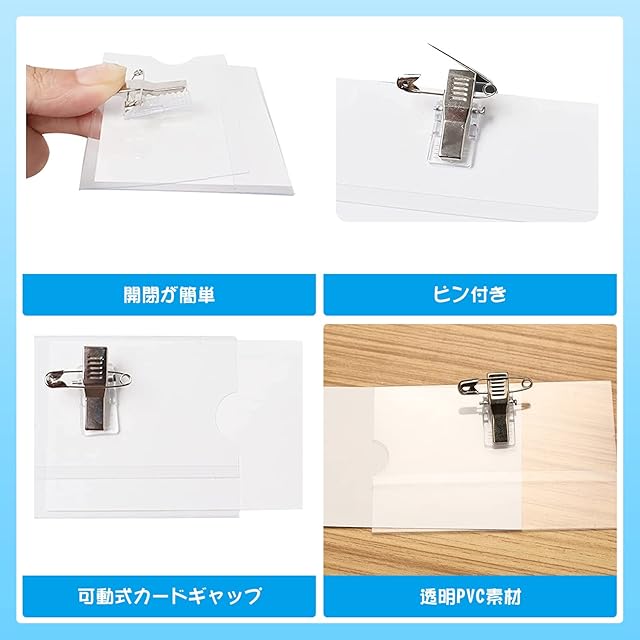 開閉が簡単

ピン付き

可動式カードギャップ

透明PVC素材