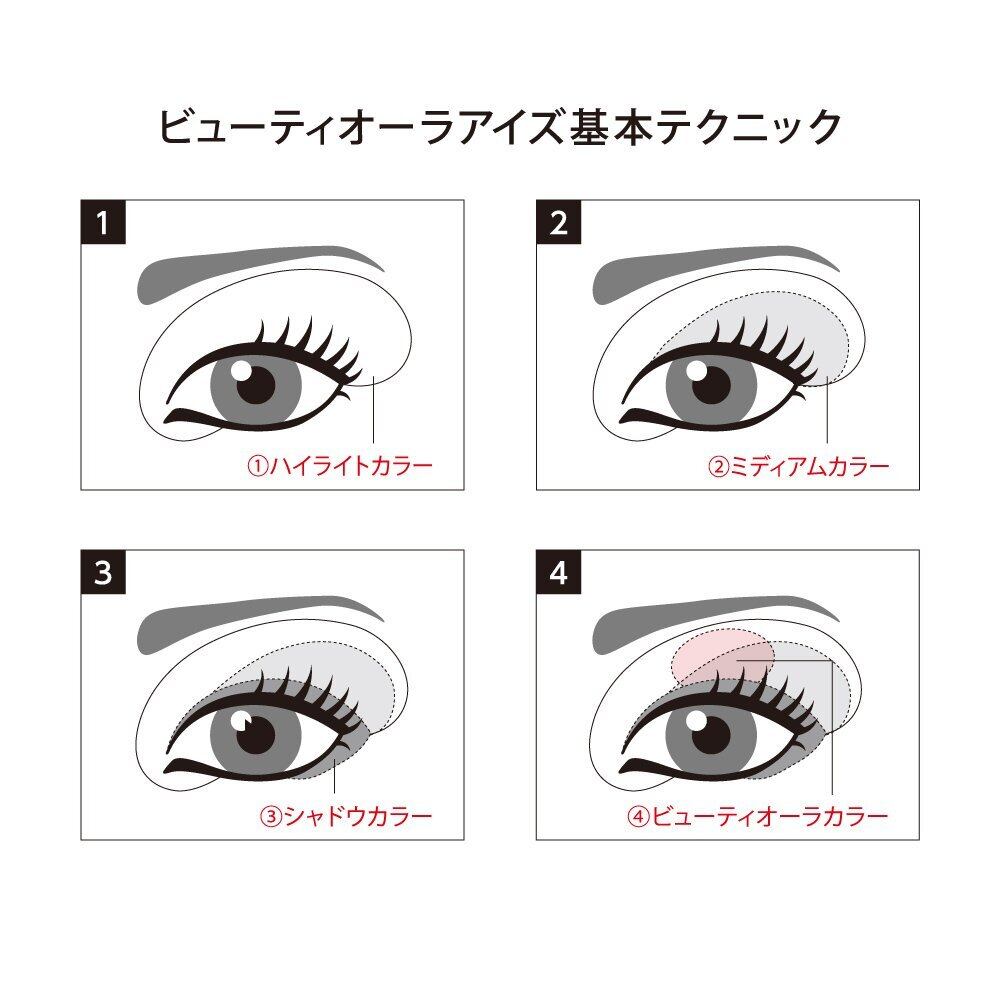 ビューティオーラアイズ基本テクニック

1

①ハイライトカラー

2

②ミディアムカラー

3

③シャドウカラー

4

④ビューティオーラカラー