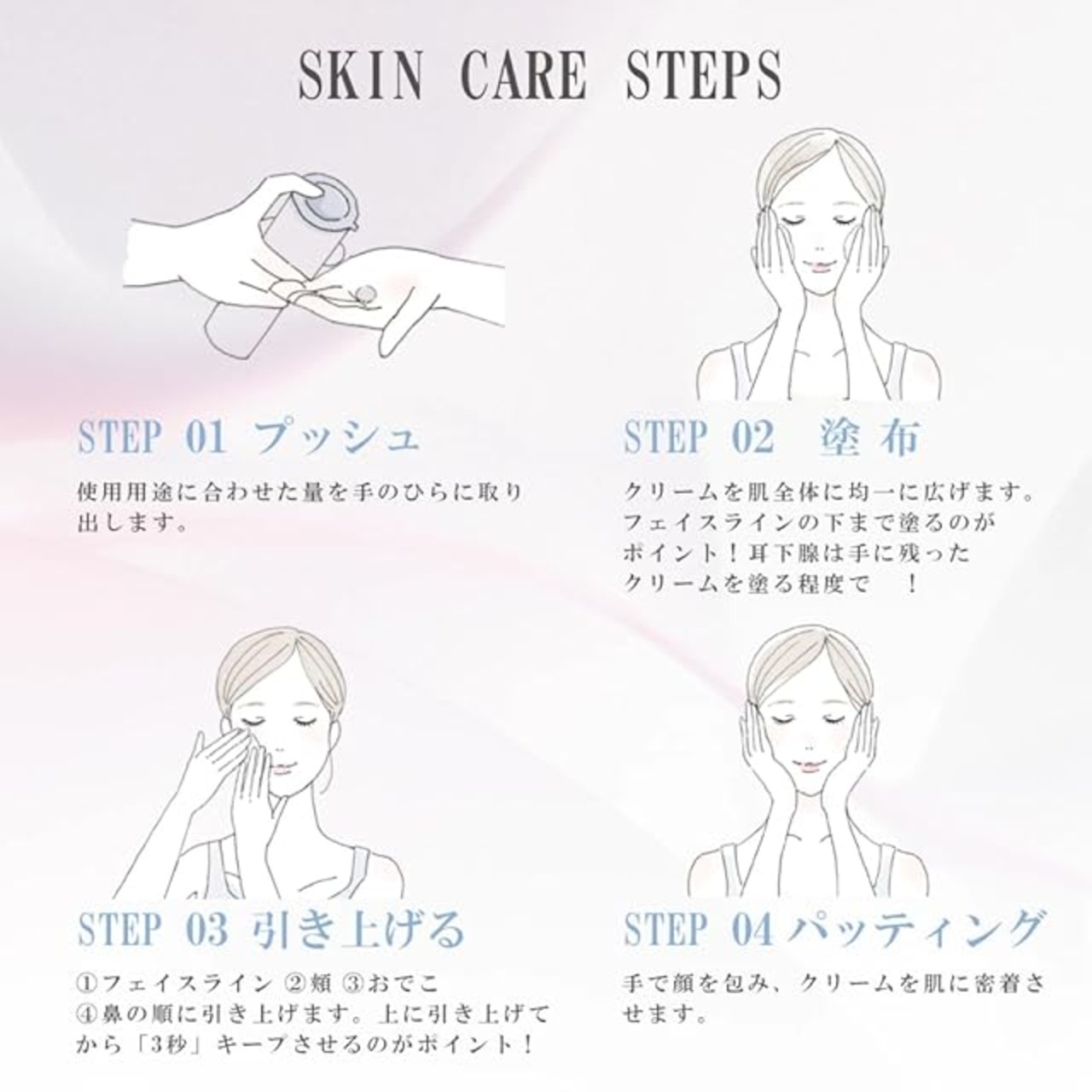 SKIN CARE STEPS

STEP 01 プッシュ

使用用途に合わせた量を手のひらに取り出します。

STEP 02 塗布

クリームを肌全体に均一に広げます。フェイスラインの下まで塗るのがポイント！耳下腺は手に残ったクリームを塗る程度で　！

STEP 03 引き上げる

①フェイスライン ②頬 ③おでこ ④鼻の順に引き上げます。上に引き上げてから「3秒」キープさせるのがポイント！

STEP 04 パッティング

手で顔を包み、クリームを肌に密着させます。