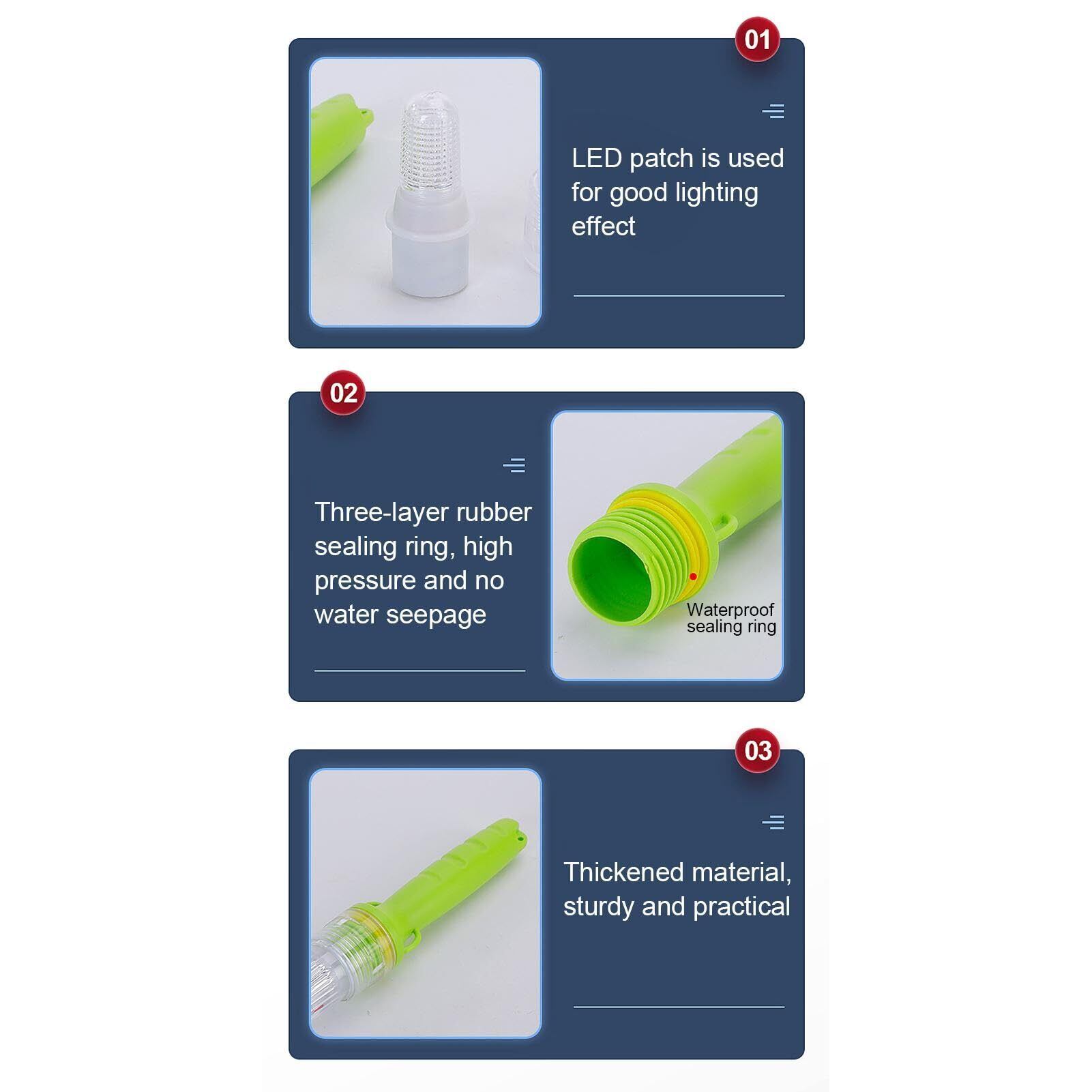 01

LED patch is used for good lighting effect

02

Three-layer rubber sealing ring, high pressure and no water seepage

Waterproof sealing ring

03

Thickened material, sturdy and practical