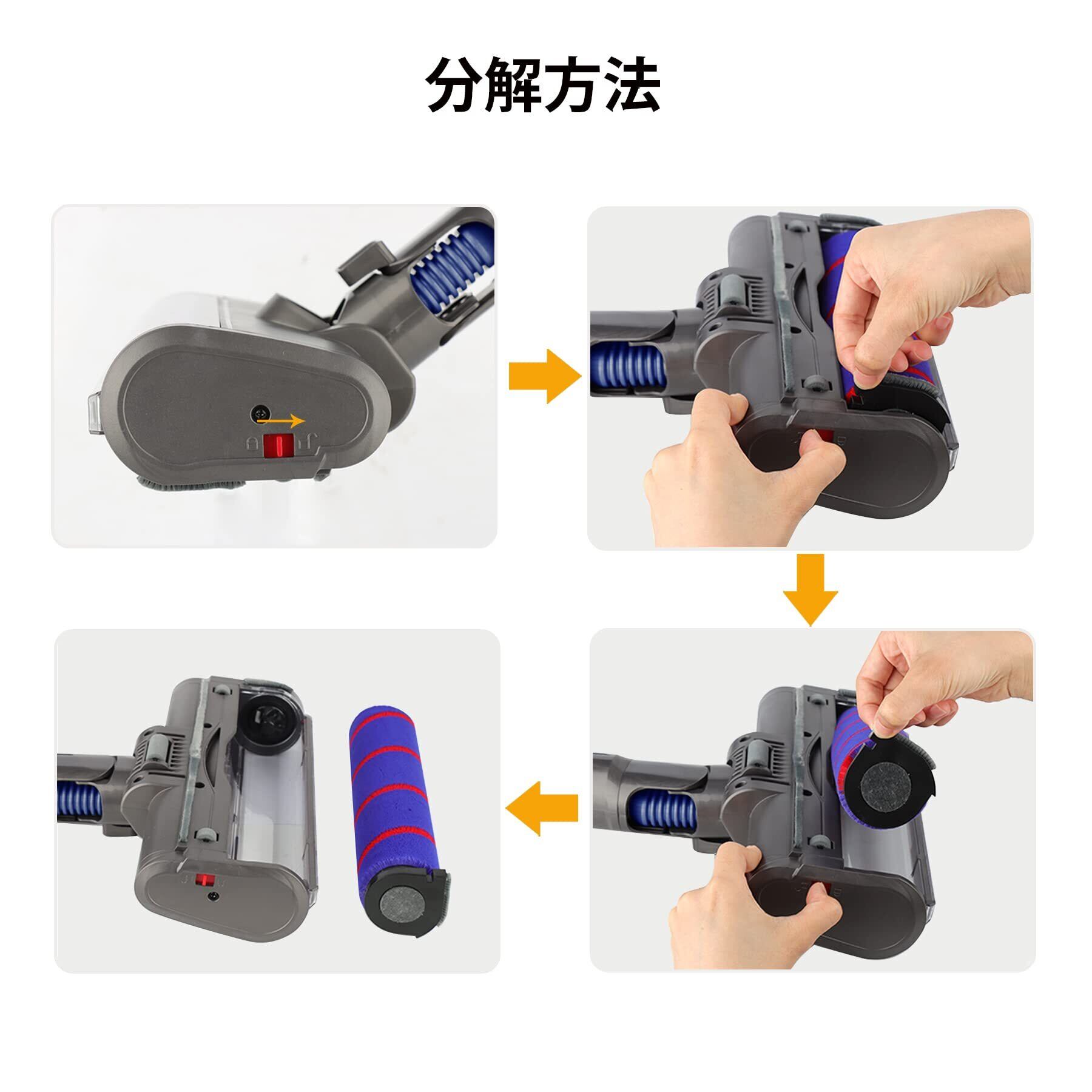 分解方法