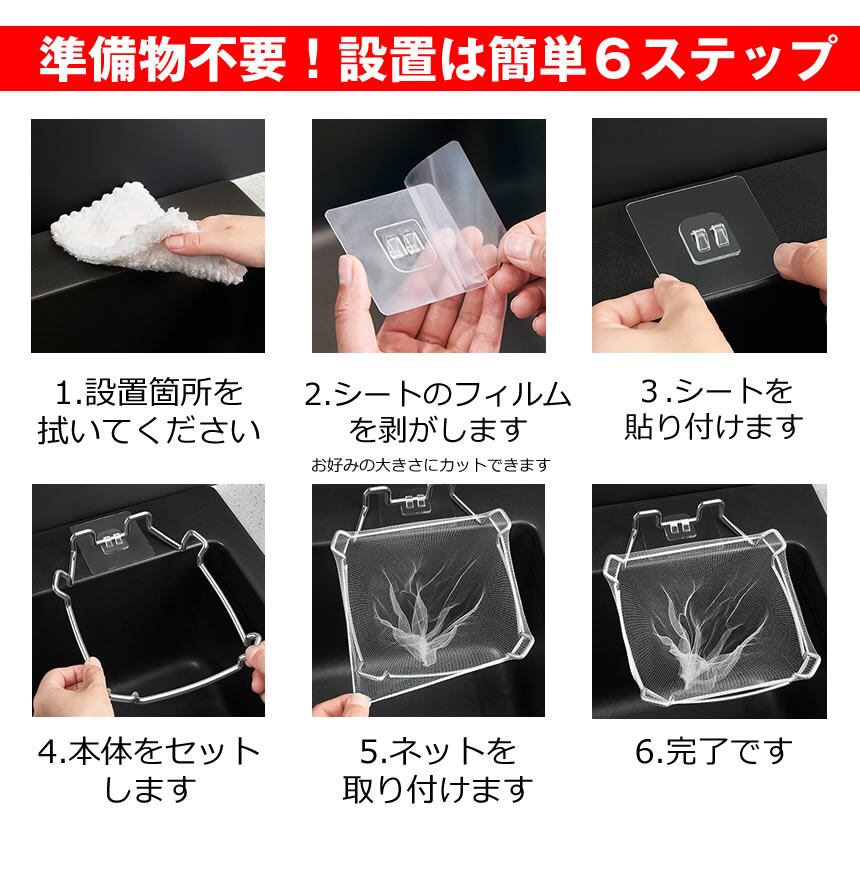 準備物不要！設置は簡単６ステップ

1.設置箇所を拭いてください

2.シートのフィルムを剥がします

お好みの大きさにカットできます

3.シートを貼り付けます

4.本体をセットします

5.ネットを取り付けます

6.完了です