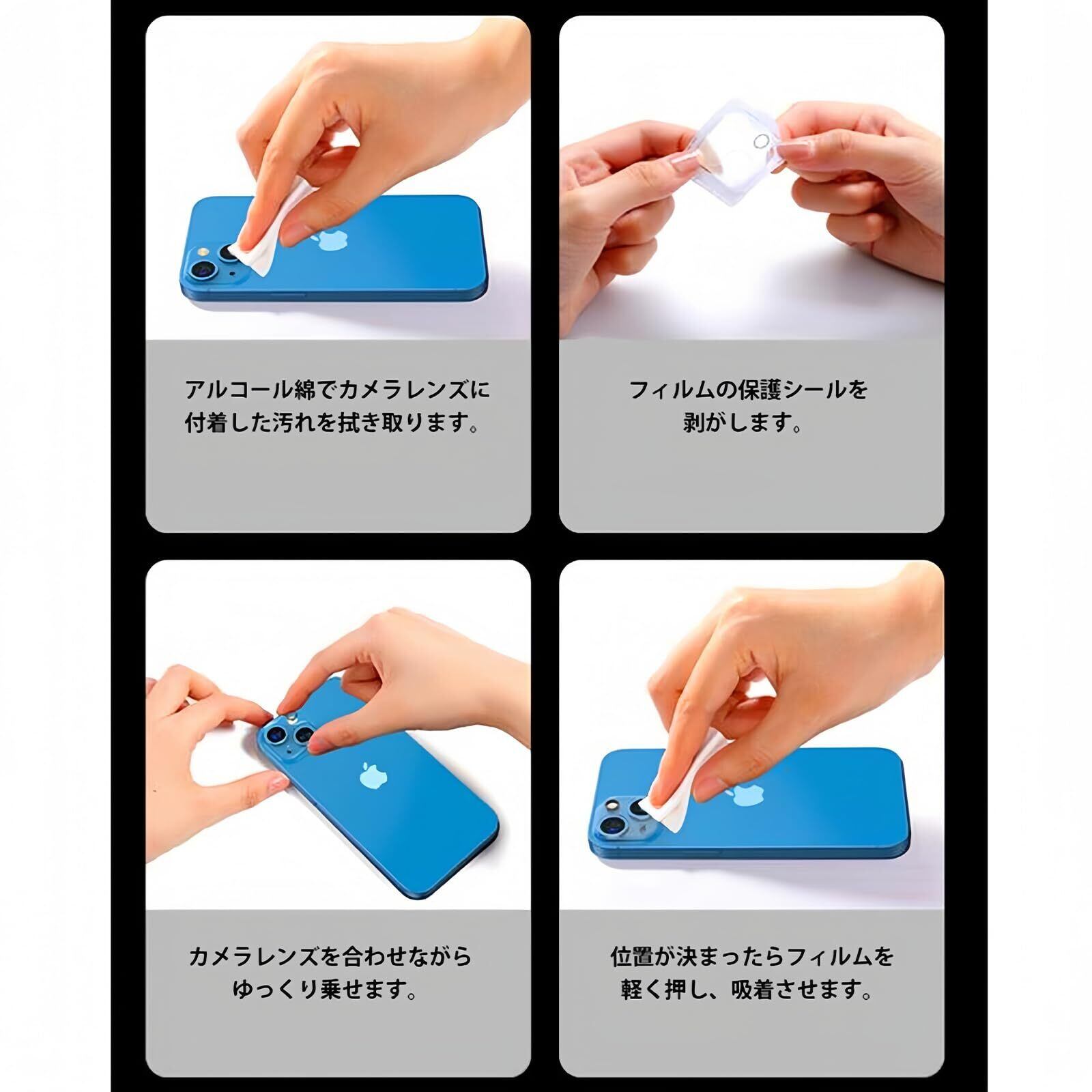 アルコール綿でカメラレンズに付着した汚れを拭き取ります。

フィルムの保護シールを剥がします。

カメラレンズを合わせながらゆっくり乗せます。

位置が決まったらフィルムを軽く押し、吸着させます。