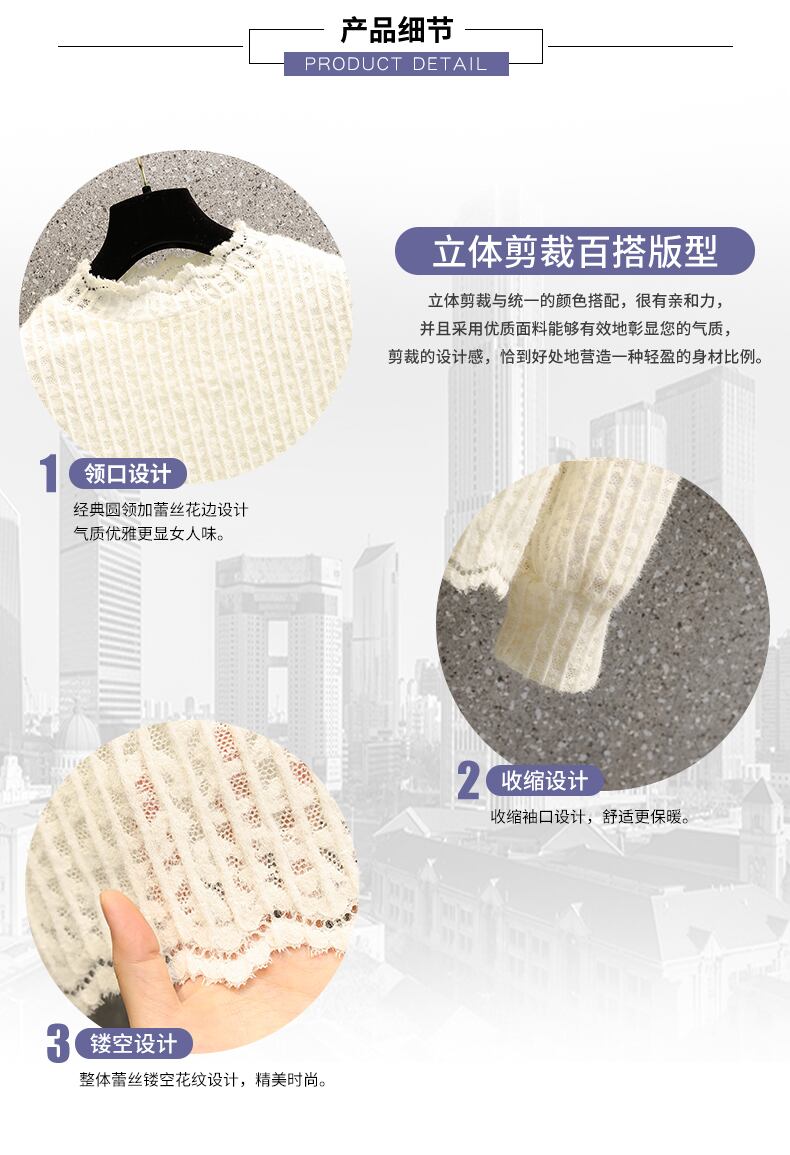 产品细节
PRODUCT DETAIL

立体剪裁百搭版型

立体剪裁与统一的颜色搭配，很有亲和力，
并且采用优质面料能够有效地彰显您的气质，
剪裁的设计感，恰到好处地营造一种轻盈的身材比例。

1 领口设计

经典圆领加蕾丝花边设计
气质优雅更显女人味。

2 收缩设计

收缩袖口设计，舒适更保暖。

3 镂空设计

整体蕾丝镂空花纹设计，精美时尚。