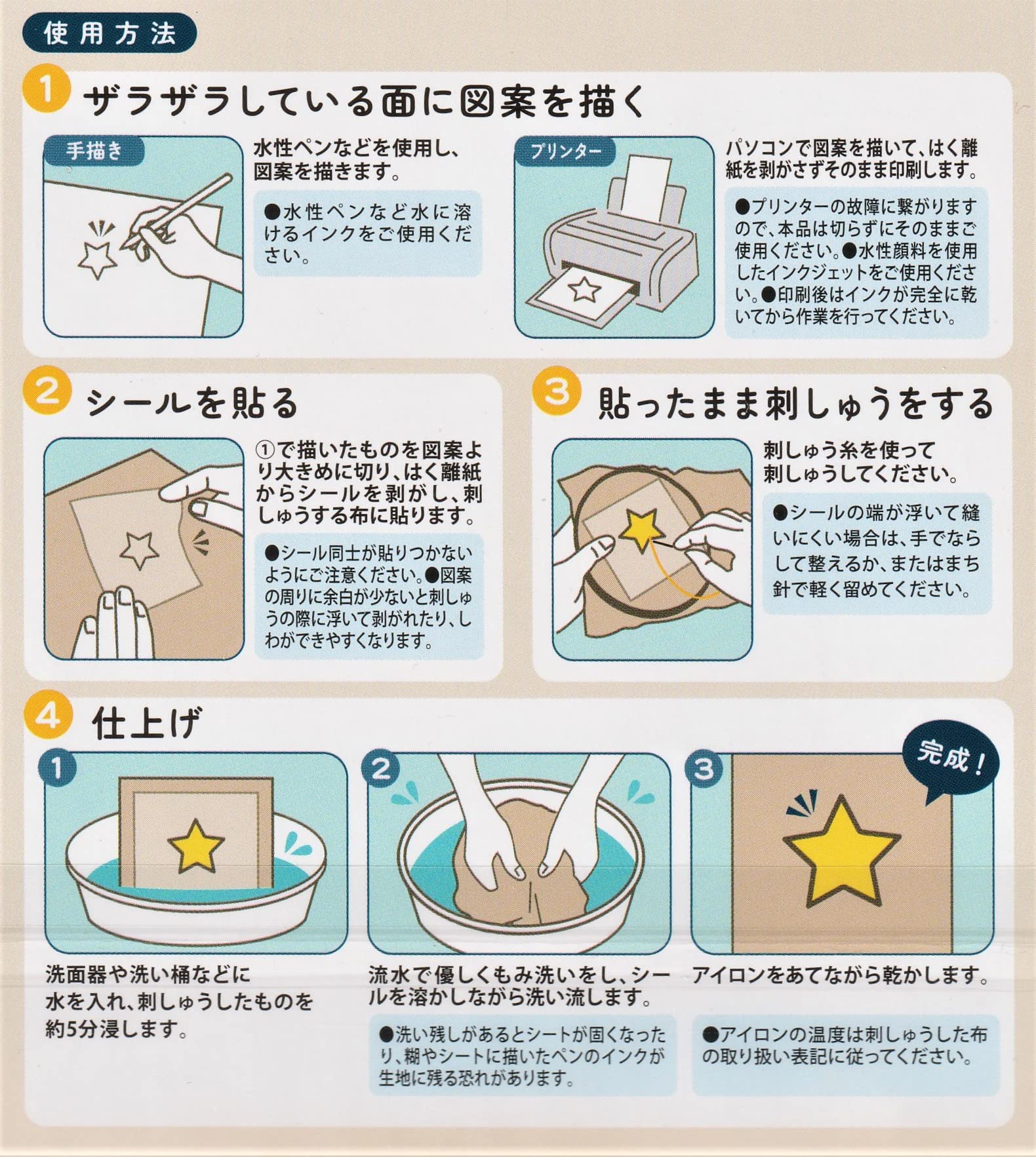 使用方法

1 ザラザラしている面に図案を描く

手描き

水性ペンなどを使用し、図案を描きます。

●水性ペンなど水に溶けるインクをご使用ください。

プリンター

パソコンで図案を描いて、はく離紙を剥がさずそのまま印刷します。

●プリンターの故障に繋がりますので、本品は切らずにそのままご使用ください。●水性顔料を使用したインクジェットをご使用ください。●印刷後はインクが完全に乾いてから作業を行ってください。

2 シールを貼る

①で描いたものを図案より大きめに切り、はく離紙からシールを剥がし、刺しゅうする布に貼ります。

●シール同士が貼りつかないようにご注意ください。●図案の周りに余白が少ないと刺しゅうの際に浮いて剥がれたり、しわができやすくなります。

3 貼ったまま刺しゅうをする

刺しゅう糸を使って刺しゅうしてください。

●シールの端が浮いて縫いにくい場合は、手でならして整えるか、またはまち針で軽く留めてください。

4 仕上げ

1

洗面器や洗い桶などに水を入れ、刺しゅうしたものを約5分浸します。

2

流水で優しくもみ洗いをし、シールを溶かしながら洗い流します。

●洗い残しがあるとシートが固くなったり、糊やシートに描いたペンのインクが生地に残る恐れがあります。

3

完成!

アイロンをあてながら乾かします。

●アイロンの温度は刺しゅうした布の取り扱い表記に従ってください。