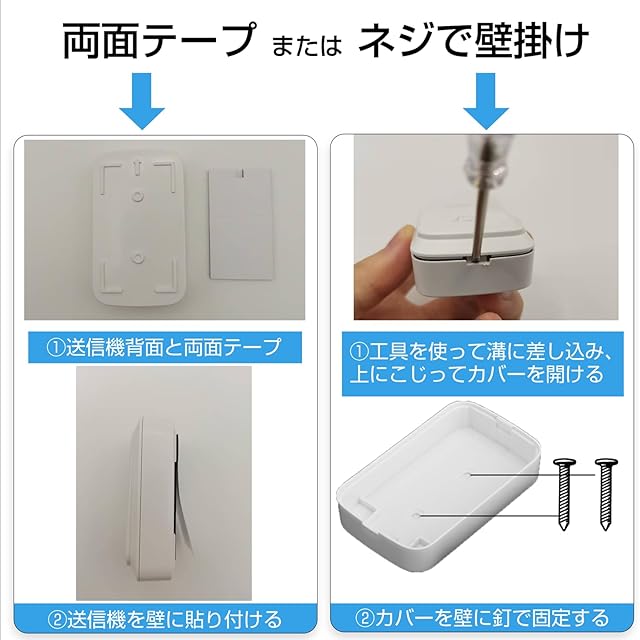 両面テープ または ネジで壁掛け

①送信機背面と両面テープ

②送信機を壁に貼り付ける

①工具を使って溝に差し込み、上にこじってカバーを開ける

②カバーを壁に釘で固定する