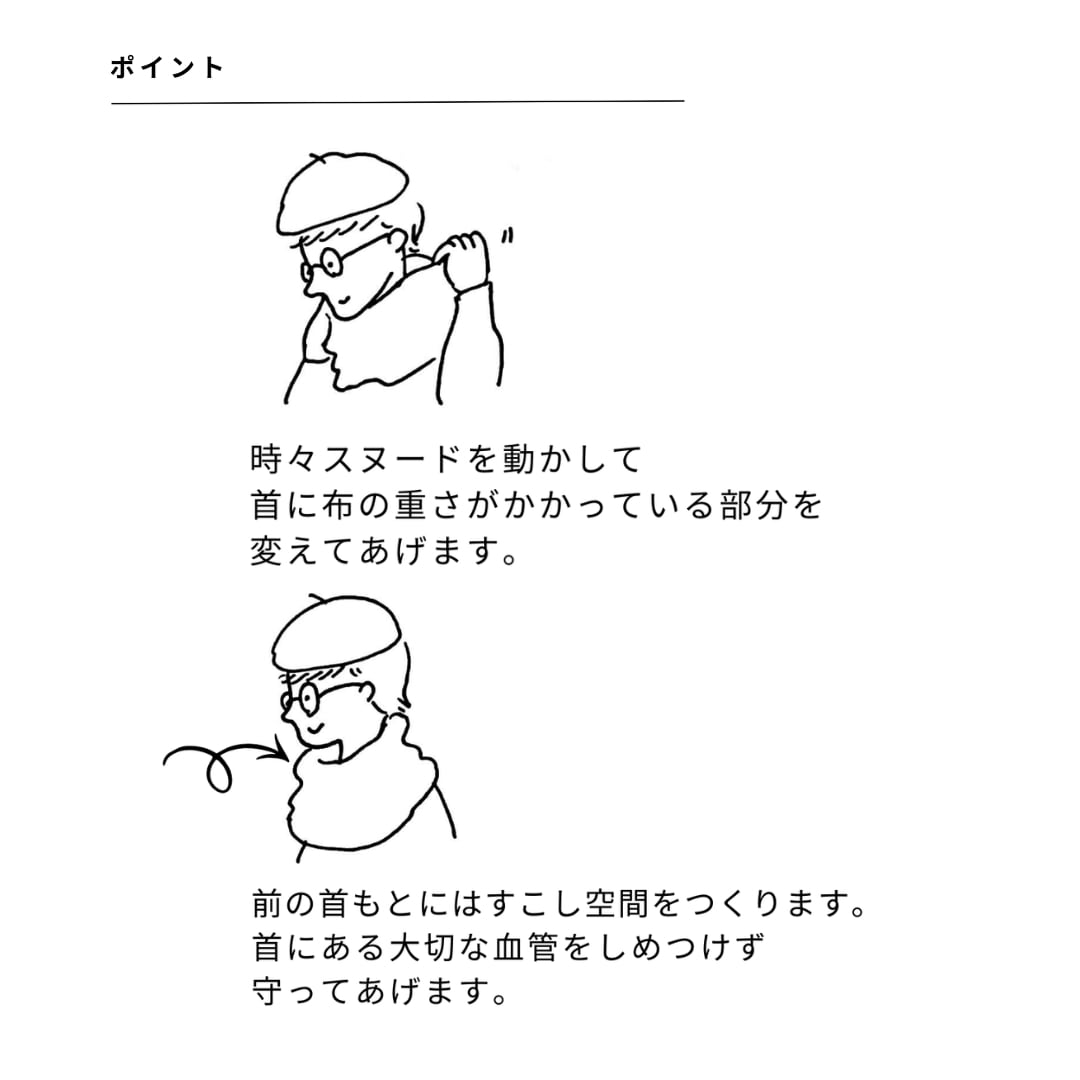 ポイント

時々スヌードを動かして
首に布の重さがかかっている部分を
変えてあげます。

前の首もとにはすこし空間をつくります。
首にある大切な血管をしめつけず
守ってあげます。