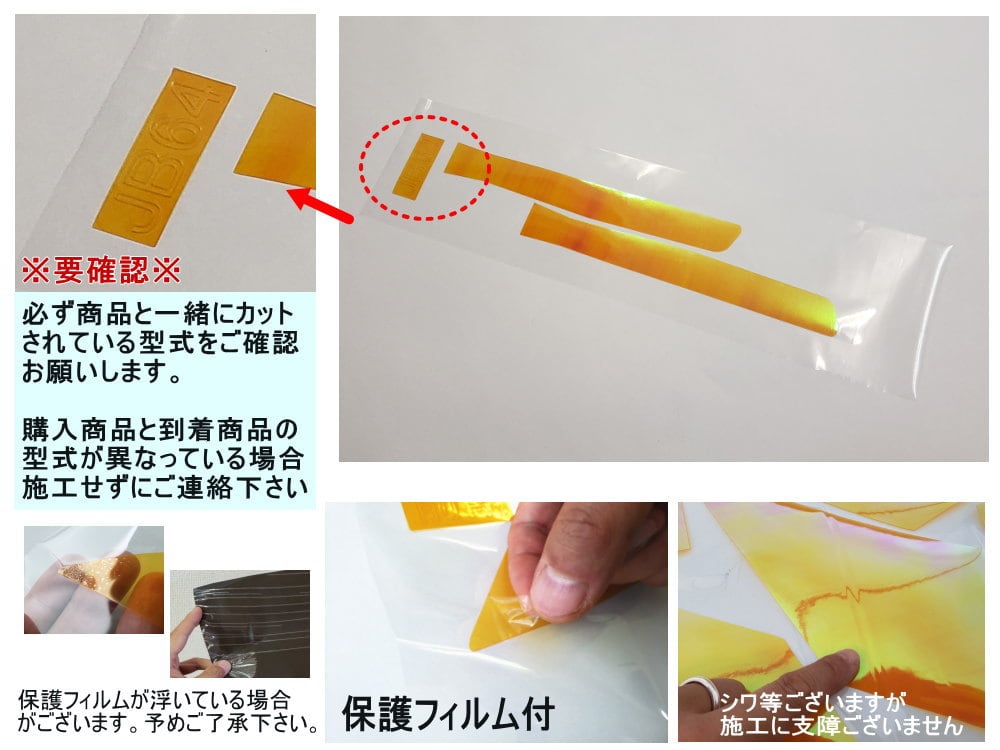 JB64

※要確認※

必ず商品と一緒にカットされている型式をご確認お願いします。

購入商品と到着商品の型式が異なっている場合施工せずにご連絡下さい

保護フィルムが浮いている場合がございます。予めご了承下さい。

保護フィルム付

シワ等ございますが施工に支障ございません