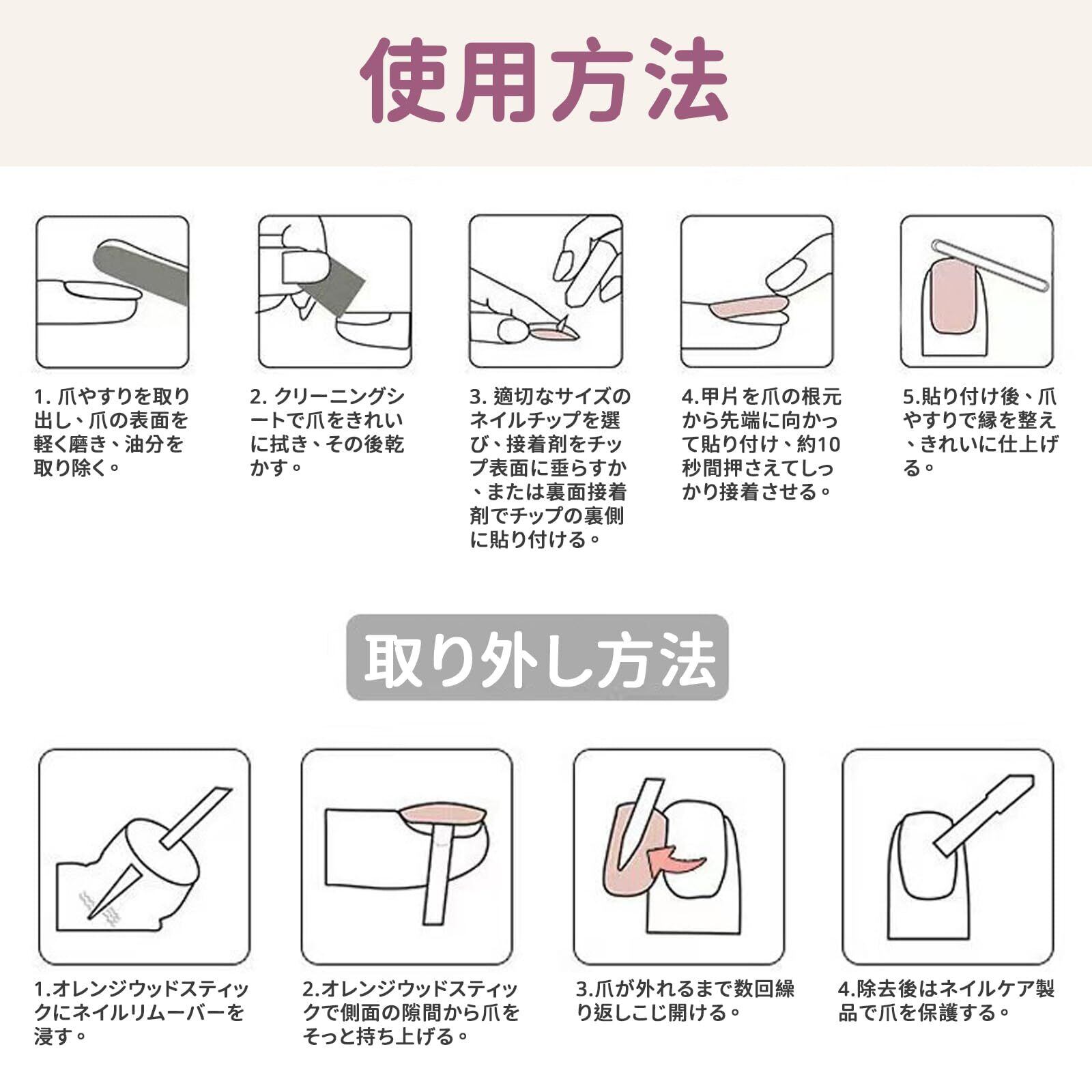 使用方法

1. 爪やすりを取り出し、爪の表面を軽く磨き、油分を取り除く。

2. クリーニングシートで爪をきれいに拭き、その後乾かす。

3. 適切なサイズのネイルチップを選び、接着剤をチップ表面に垂らすか、または裏面接着剤でチップの裏側に貼り付ける。

4.甲片を爪の根元から先端に向かって貼り付け、約10秒間押さえてしっかり接着させる。

5.貼り付け後、爪やすりで縁を整え、きれいに仕上げる。

取り外し方法

1.オレンジウッドスティックにネイルリムーバーを浸す。

2.オレンジウッドスティックで側面の隙間から爪をそっと持ち上げる。

3.爪が外れるまで数回繰り返しこじ開ける。

4.除去後はネイルケア製品で爪を保護する。