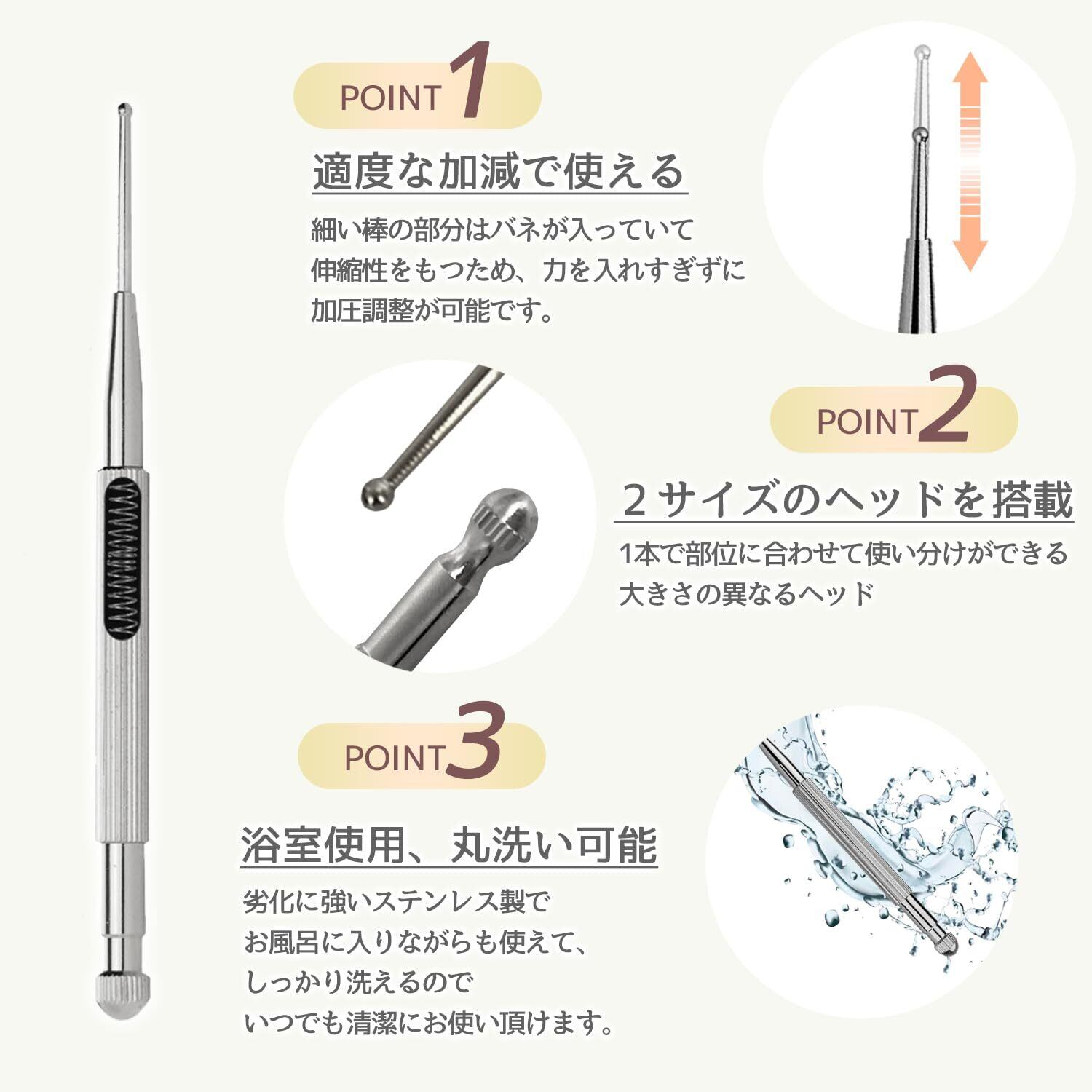 POINT 1

適度な加減で使える

細い棒の部分はバネが入っていて
伸縮性をもつため、力を入れすぎずに
加圧調整が可能です。

POINT 2

２サイズのヘッドを搭載

1本で部位に合わせて使い分けができる
大きさの異なるヘッド

POINT 3

浴室使用、丸洗い可能

劣化に強いステンレス製で
お風呂に入りながらも使えて、
しっかり洗えるので
いつでも清潔にお使い頂けます。